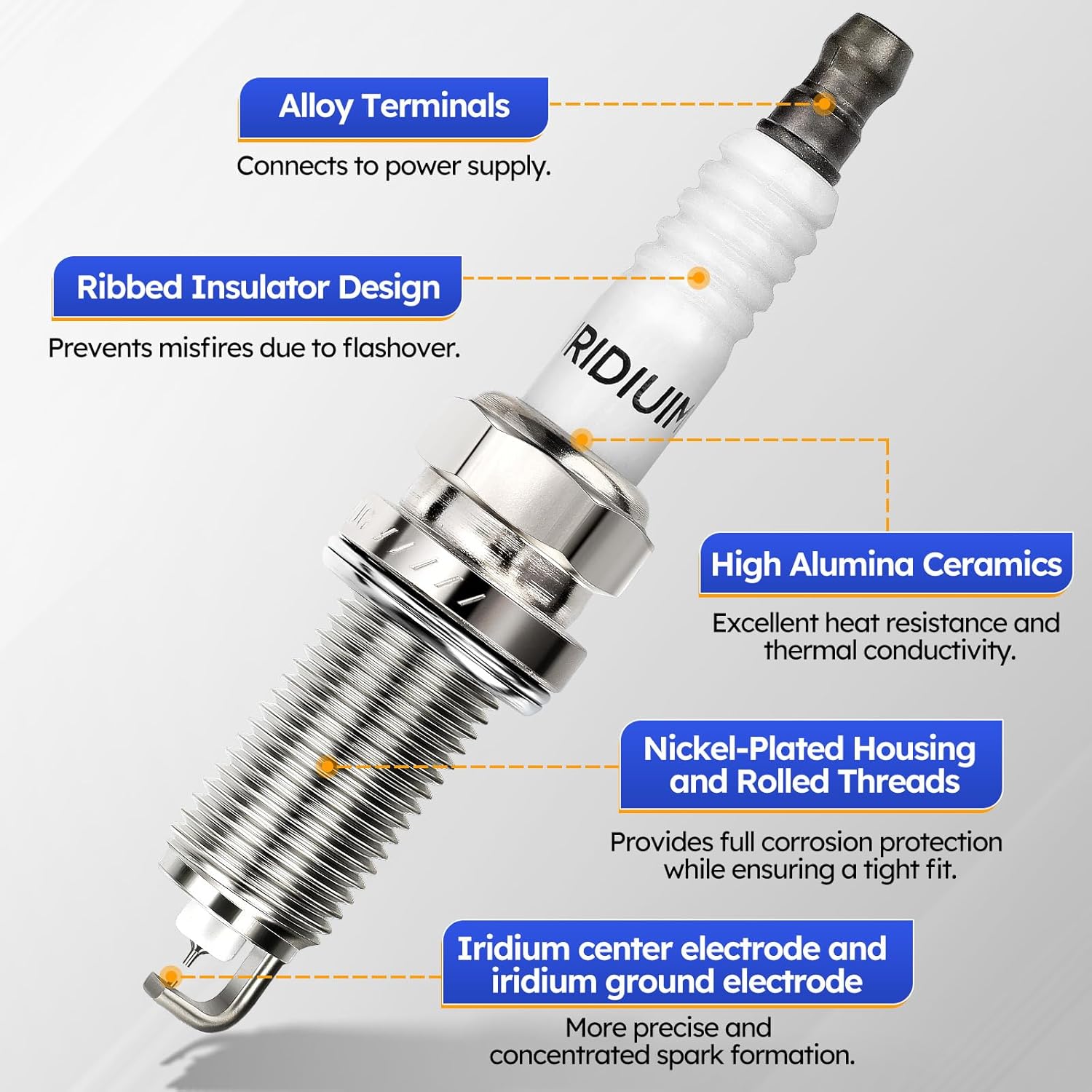 Alloy Terminals
Connects to power supply.

Ribbed Insulator Design
Prevents misfires due to flashover.

IRIDIUM

High Alumina Ceramics
Excellent heat resistance and thermal conductivity.

Nickel-Plated Housing and Rolled Threads
Provides full corrosion protection while ensuring a tight fit.

Iridium center electrode and iridium ground electrode
More precise and concentrated spark formation.