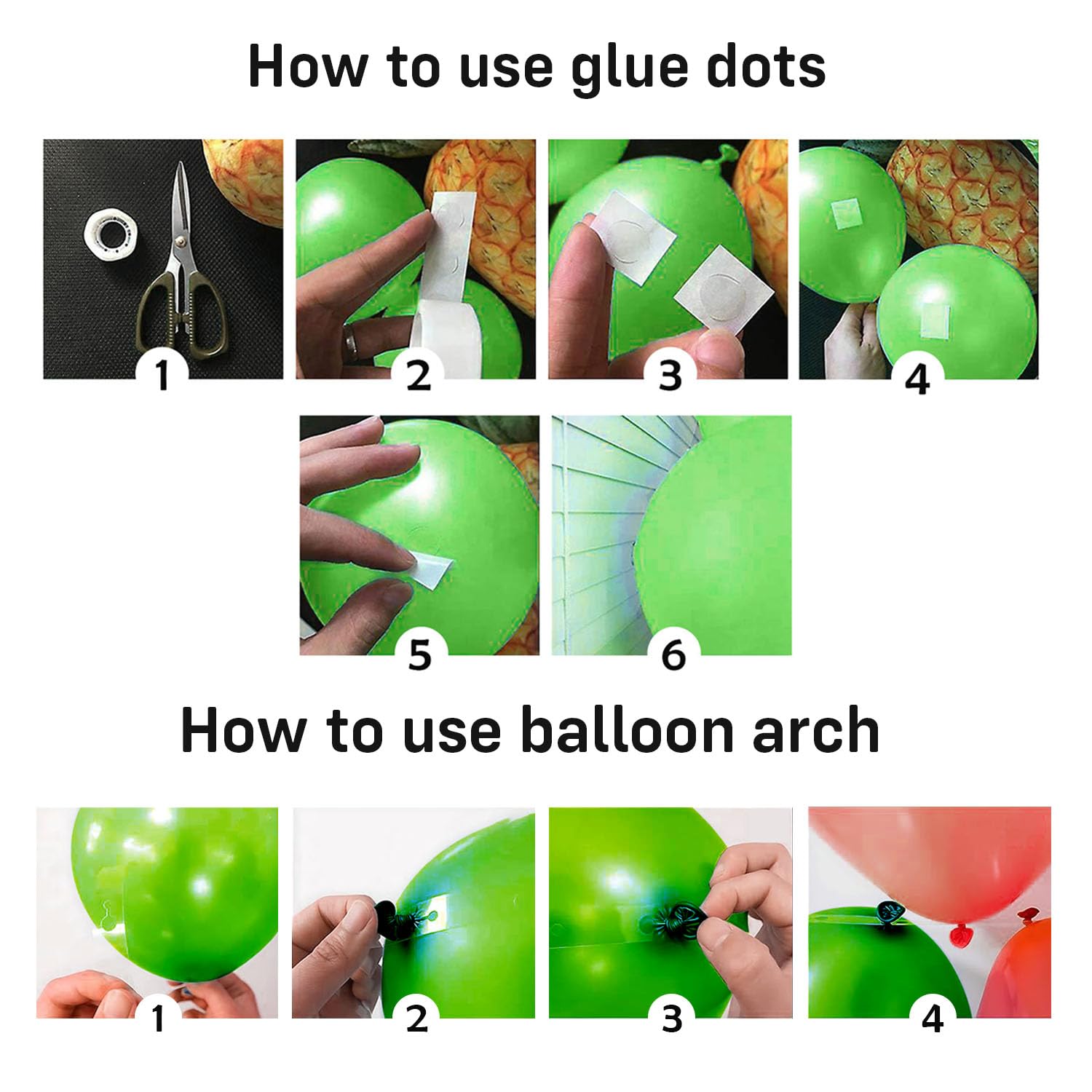 How to use glue dots

1 2 3 4

5 6

How to use balloon arch

1 2 3 4