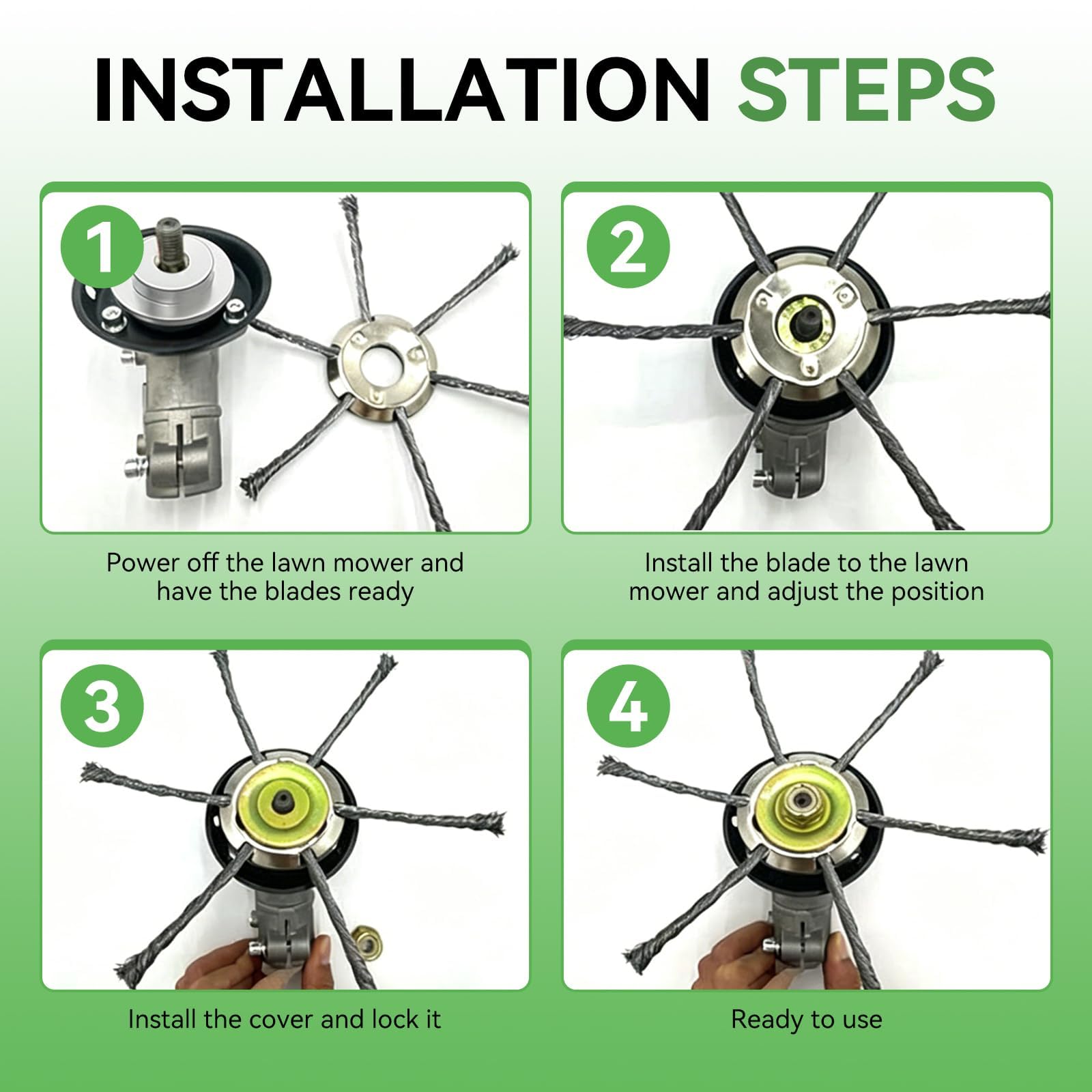 INSTALLATION STEPS

1

Power off the lawn mower and have the blades ready

2

Install the blade to the lawn mower and adjust the position

3

Install the cover and lock it

4

Ready to use