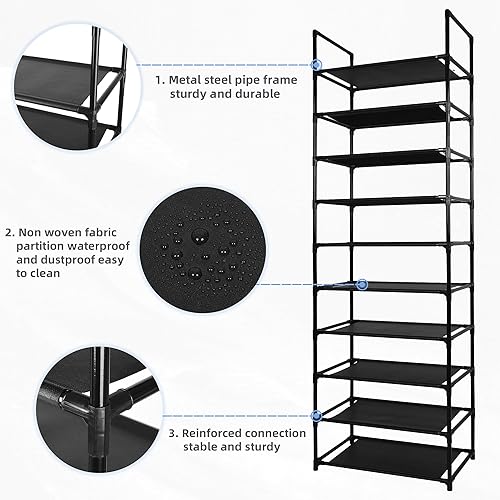 1. Metal steel pipe frame sturdy and durable

2. Non woven fabric partition waterproof and dustproof easy to clean

3. Reinforced connection stable and sturdy