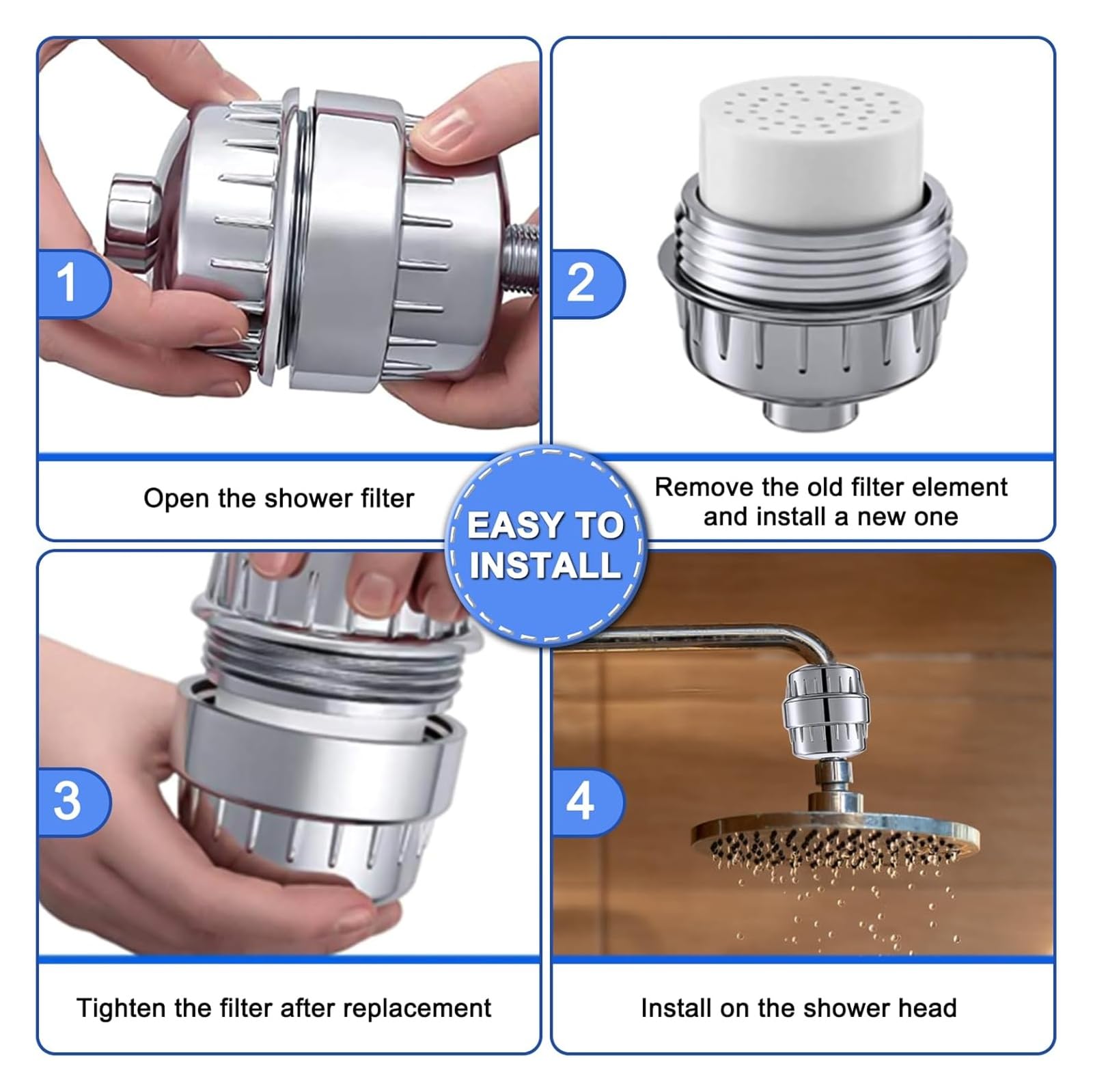 1

Open the shower filter

2

Remove the old filter element and install a new one

EASY TO INSTALL

3

Tighten the filter after replacement

4

Install on the shower head