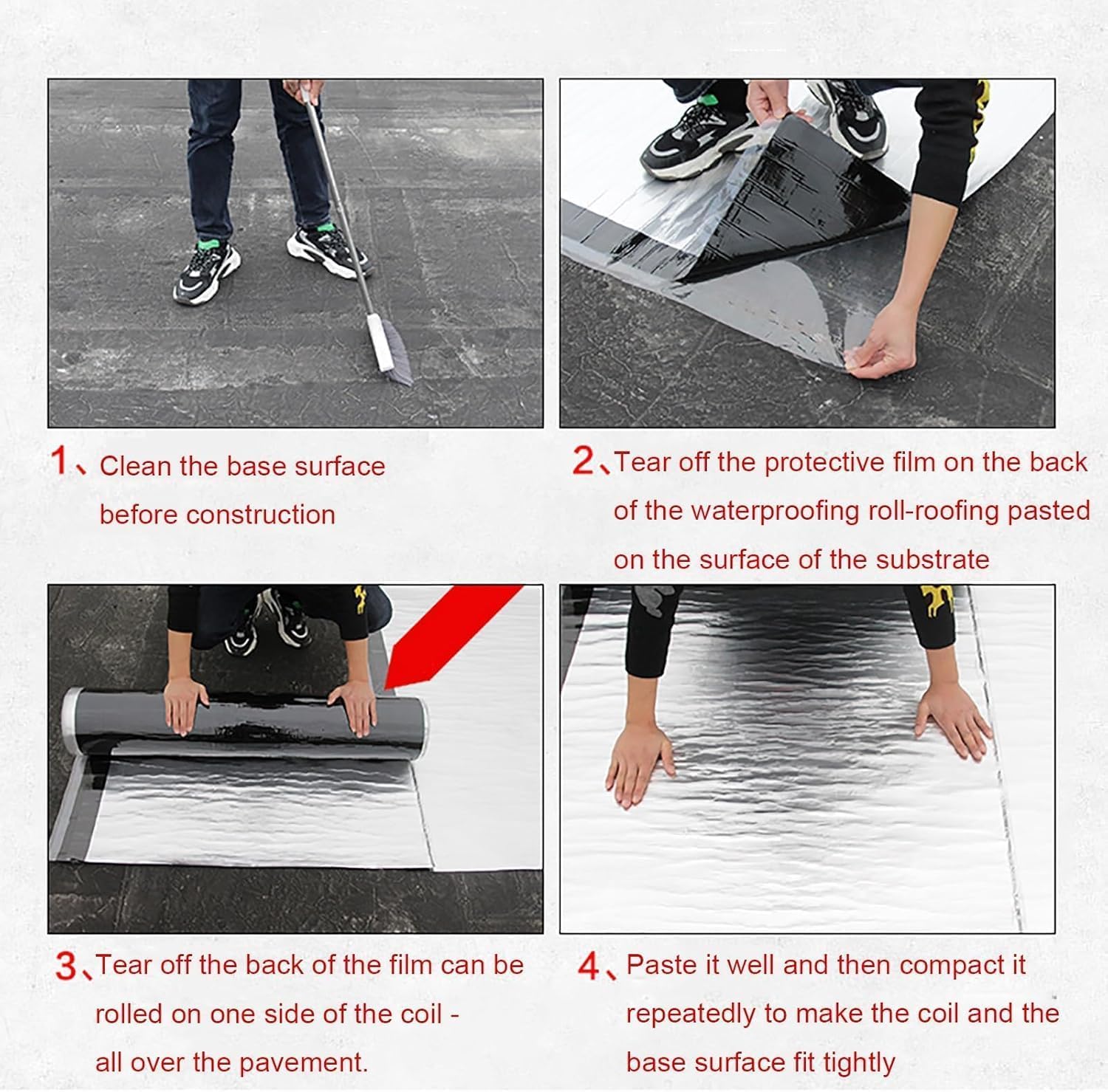 1、Clean the base surface before construction

2、Tear off the protective film on the back of the waterproofing roll-roofing pasted on the surface of the substrate

3、Tear off the back of the film can be rolled on one side of the coil - all over the pavement.

4、Paste it well and then compact it repeatedly to make the coil and the base surface fit tightly