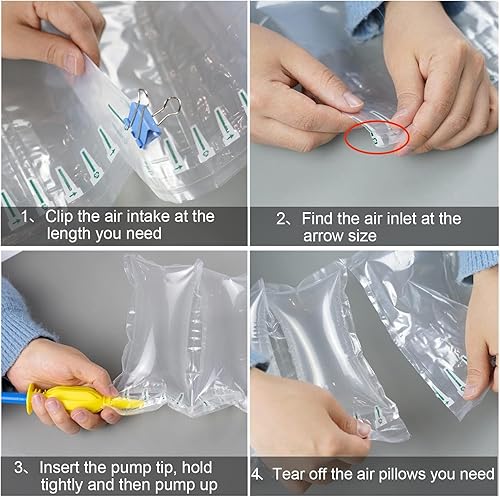 1、Clip the air intake at the length you need

2、Find the air inlet at the arrow size

3、Insert the pump tip, hold tightly and then pump up

4、Tear off the air pillows you need