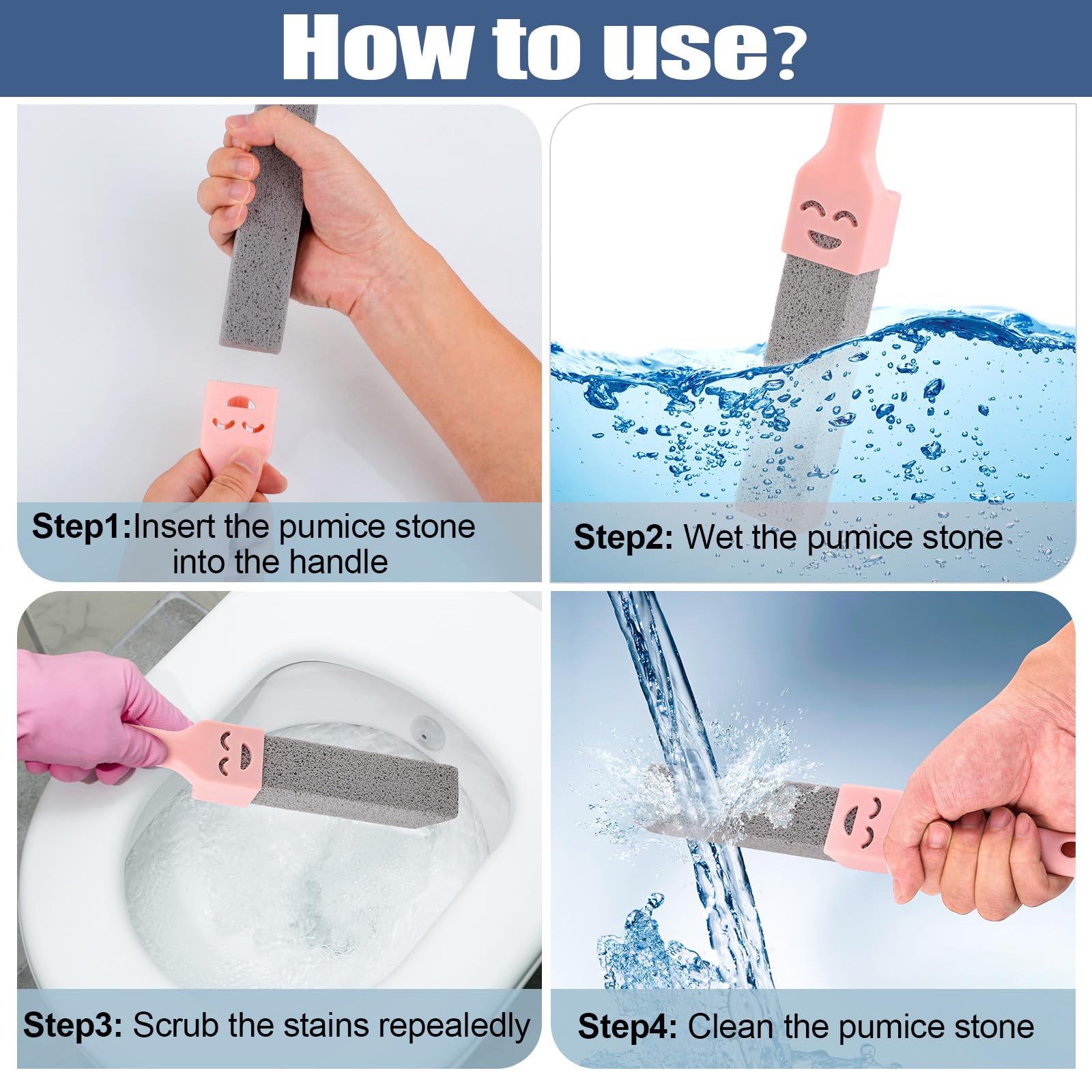 How to use?

Step1:Insert the pumice stone into the handle

Step2: Wet the pumice stone

Step3: Scrub the stains repealedly

Step4: Clean the pumice stone