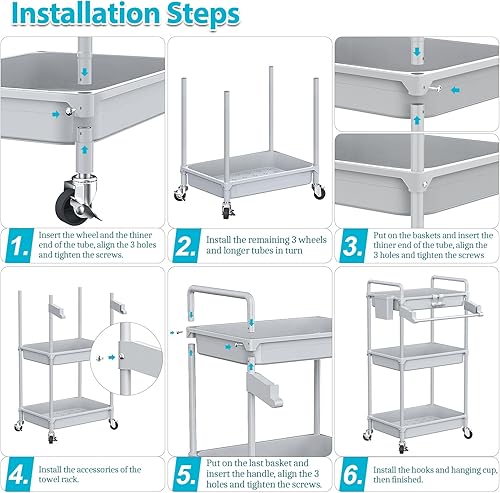 Installation Steps

1. Insert the wheel and the thiner end of the tube, align the 3 holes and tighten the screws.

2. Install the remaining 3 wheels and longer tubes in turn

3. Put on the baskets and insert the thiner end of the tube, align the 3 holes and tighten the screws

4. Install the accessories of the towel rack.

5. Put on the last basket and insert the handle, align the 3 holes and tighten the screws.

6. Install the hooks and hanging cup, then finished.