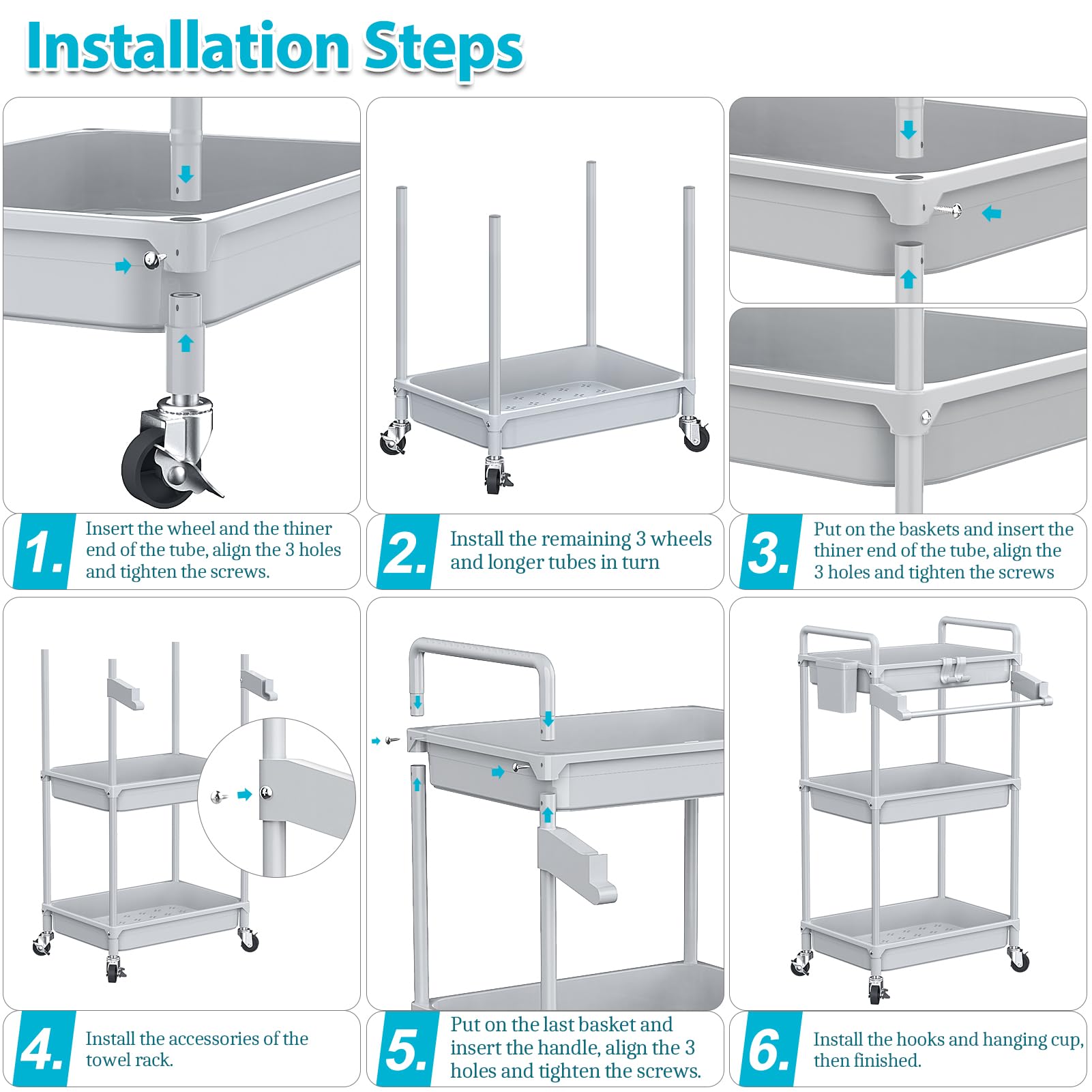 Installation Steps

1. Insert the wheel and the thiner end of the tube, align the 3 holes and tighten the screws.

2. Install the remaining 3 wheels and longer tubes in turn

3. Put on the baskets and insert the thiner end of the tube, align the 3 holes and tighten the screws

4. Install the accessories of the towel rack.

5. Put on the last basket and insert the handle, align the 3 holes and tighten the screws.

6. Install the hooks and hanging cup, then finished.