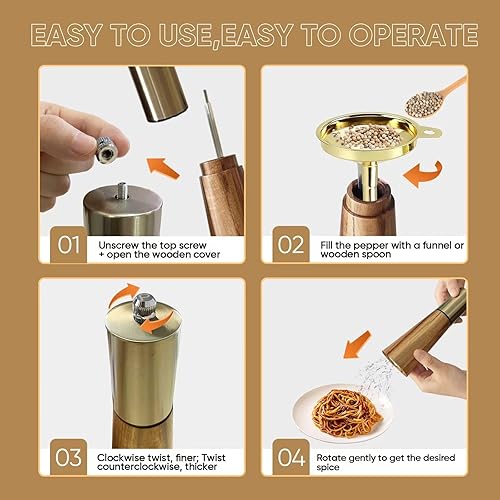 EASY TO USE,EASY TO OPERATE

01 Unscrew the top screw + open the wooden cover

02 Fill the pepper with a funnel or wooden spoon

03 Clockwise twist, finer; Twist counterclockwise, thicker

04 Rotate gently to get the desired spice