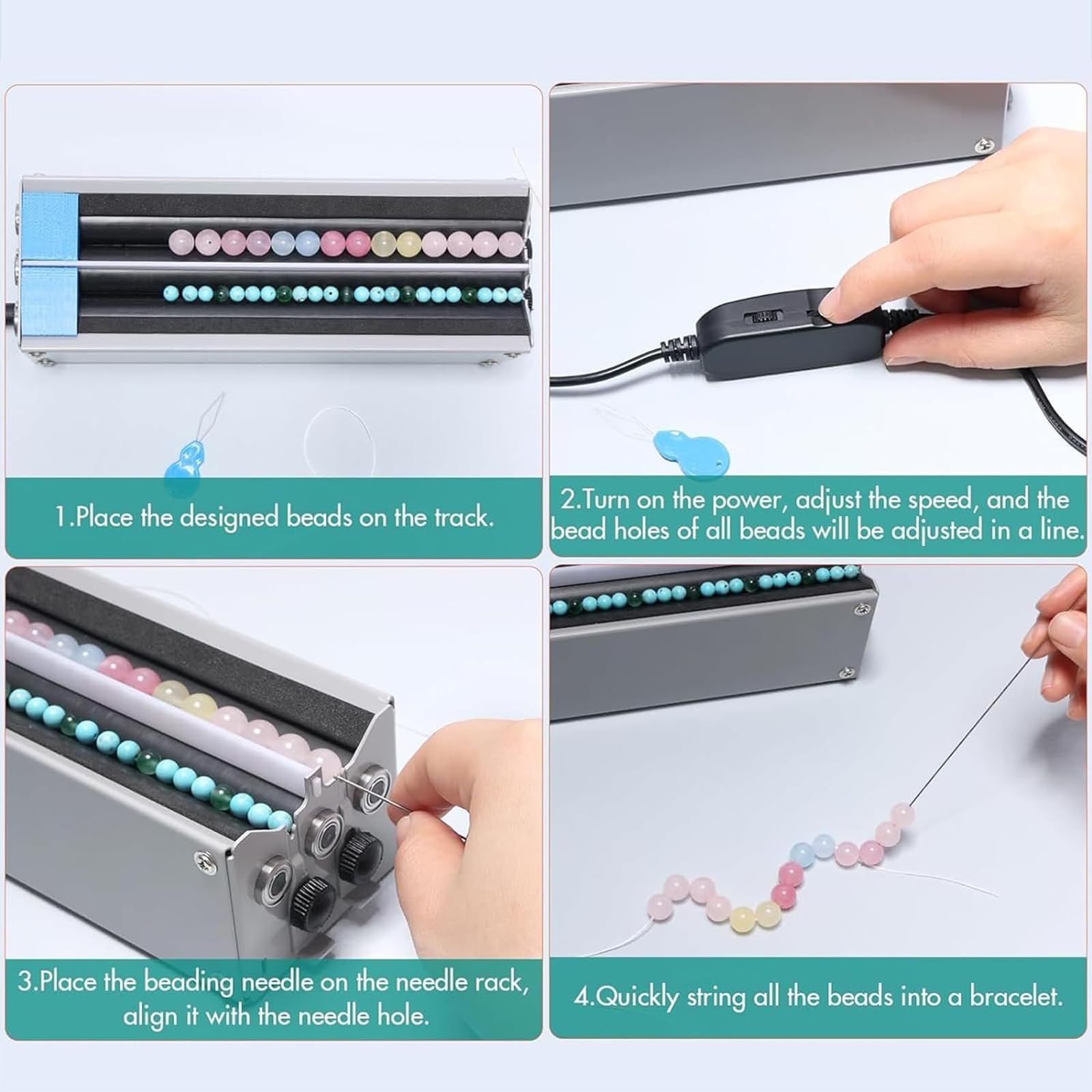 1.Place the designed beads on the track.

2.Turn on the power, adjust the speed, and the bead holes of all beads will be adjusted in a line.

3.Place the beading needle on the needle rack, align it with the needle hole.

4.Quickly string all the beads into a bracelet.