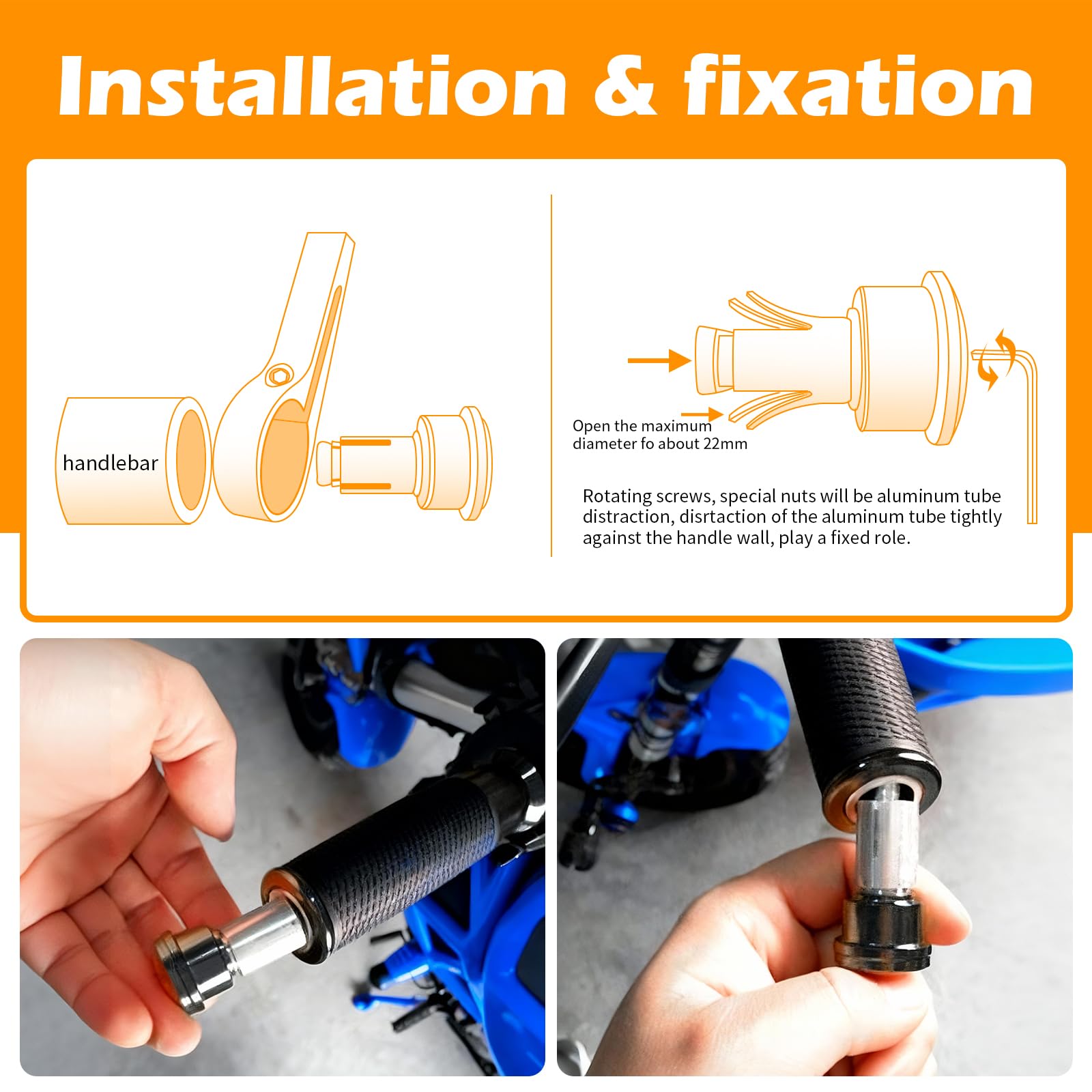 Installation & fixation

handlebar

Open the maximum diameter fo about 22mm

Rotating screws, special nuts will be aluminum tube distraction, disrtaction of the aluminum tube tightly against the handle wall, play a fixed role.