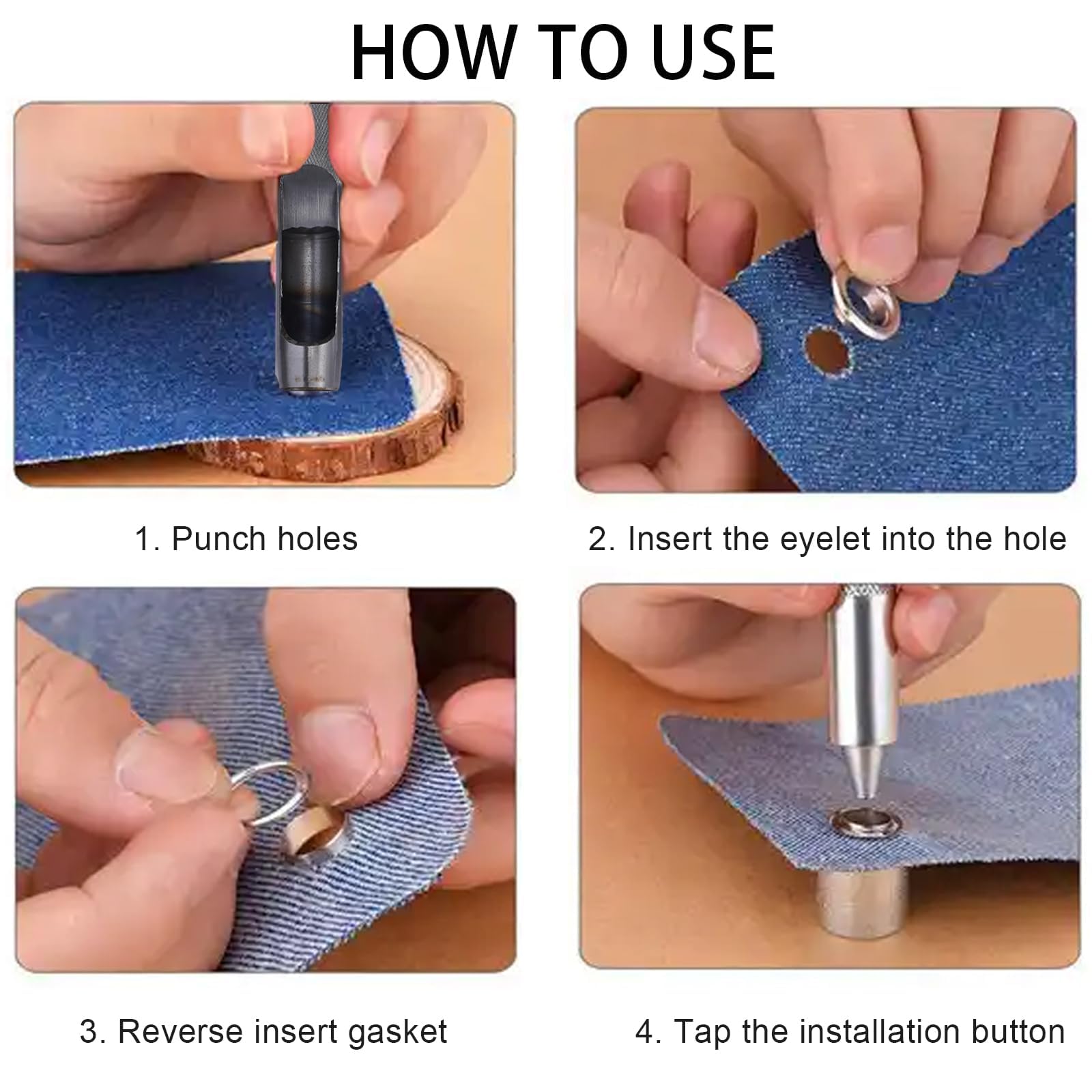 HOW TO USE

1. Punch holes

2. Insert the eyelet into the hole

3. Reverse insert gasket

4. Tap the installation button