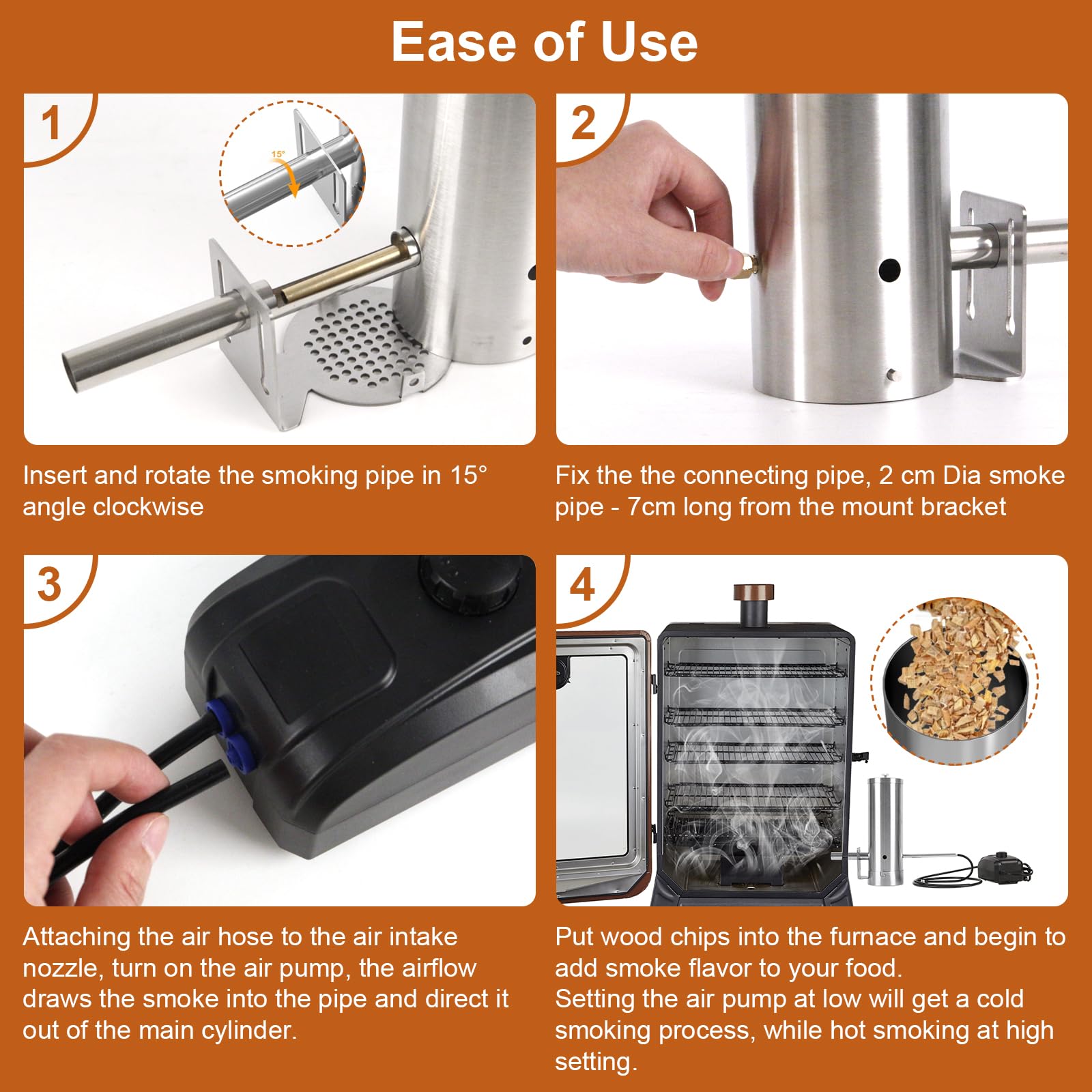 Ease of Use

1

15°

Insert and rotate the smoking pipe in 15° angle clockwise

2

Fix the the connecting pipe, 2 cm Dia smoke pipe - 7cm long from the mount bracket

3

Attaching the air hose to the air intake nozzle, turn on the air pump, the airflow draws the smoke into the pipe and direct it out of the main cylinder.

4

Put wood chips into the furnace and begin to add smoke flavor to your food.
Setting the air pump at low will get a cold smoking process, while hot smoking at high setting.