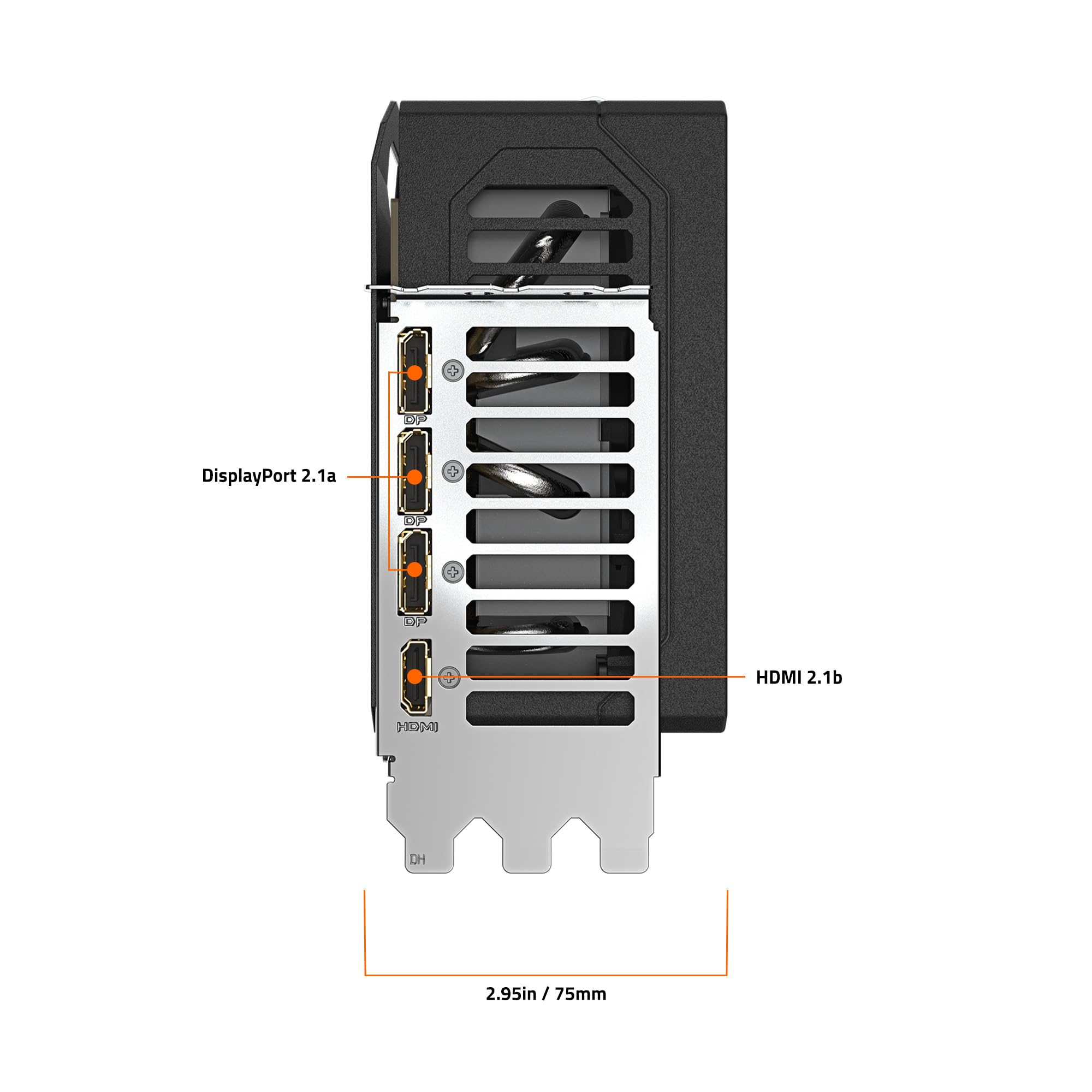 DP

DisplayPort 2.1a

DP

DP

HDMI 2.1b

HDMI

DH

2.95in / 75mm