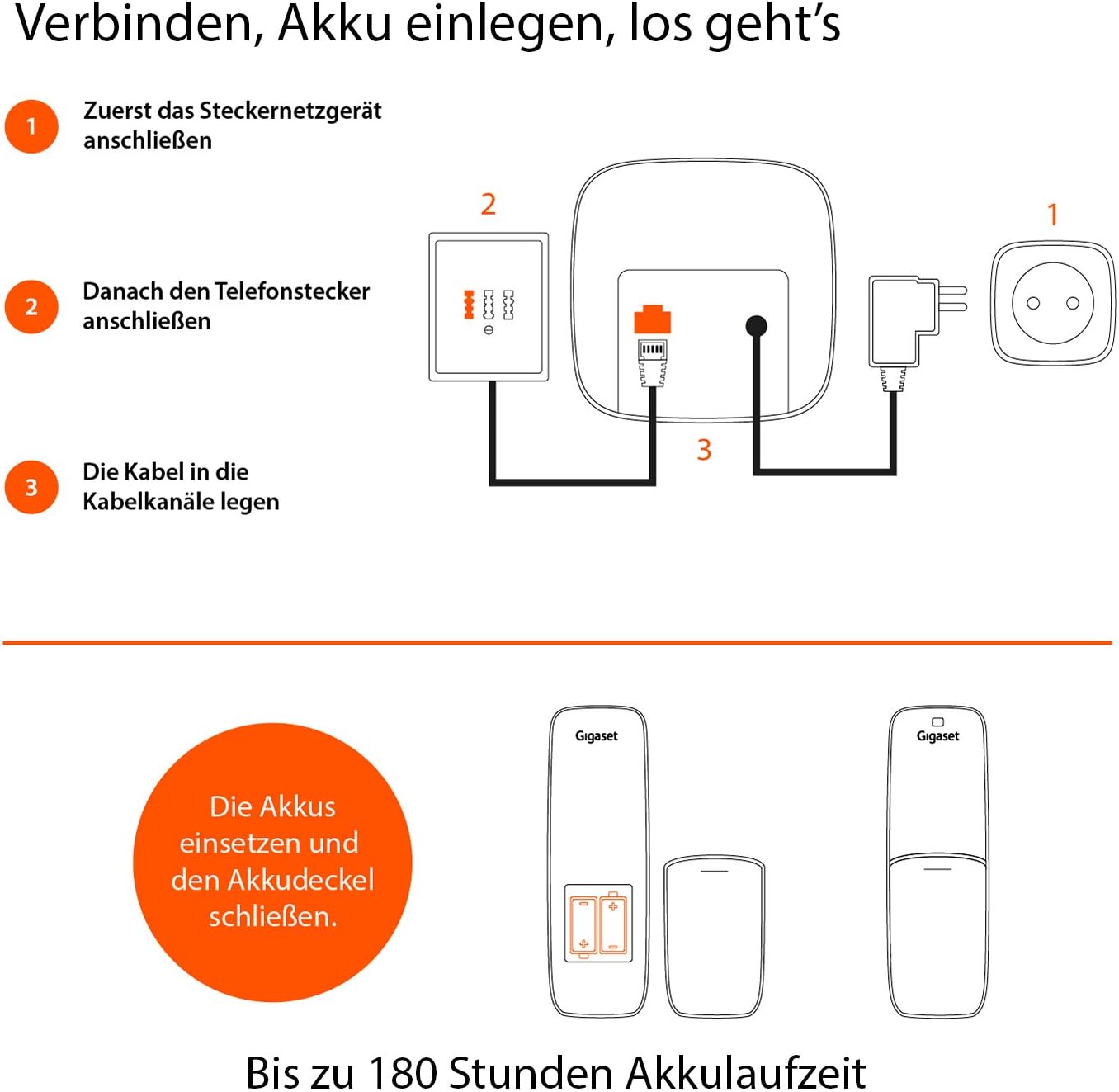 Verbinden, Akku einlegen, los geht's

1 Zuerst das Steckernetzgerät anschließen

2 Danach den Telefonstecker anschließen

3 Die Kabel in die Kabelkanäle legen

2

1

3

Die Akkus einsetzen und den Akkudeckel schließen.

Gigaset

Gigaset

Bis zu 180 Stunden Akkulaufzeit