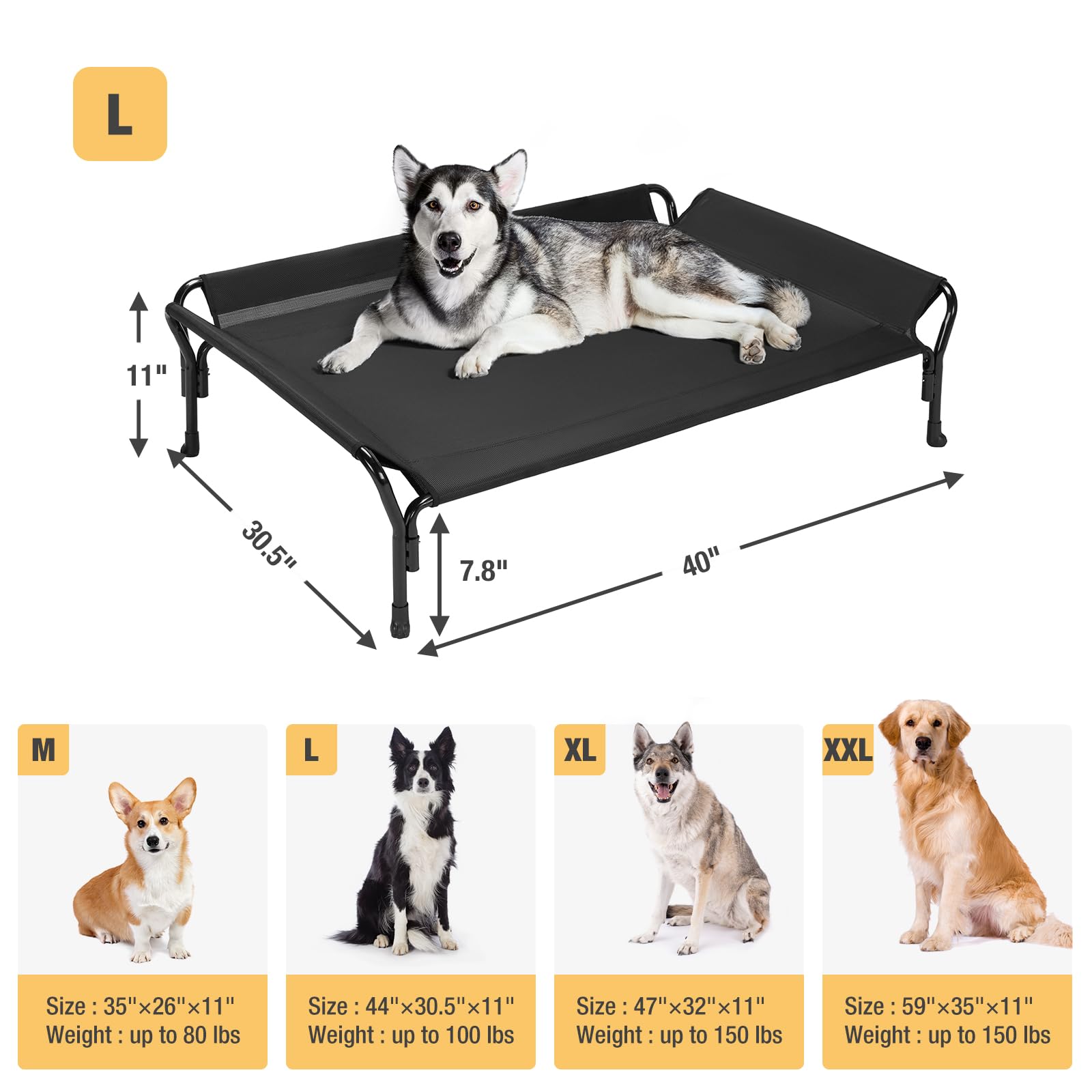 L

11"

30.5"

7.8"

40"

M

Size : 35"×26"×11"
Weight : up to 80 lbs

L

Size : 44"×30.5"×11"
Weight : up to 100 lbs

XL

Size : 47"×32"×11"
Weight : up to 150 lbs

XXL

Size : 59"×35"×11"
Weight : up to 150 lbs