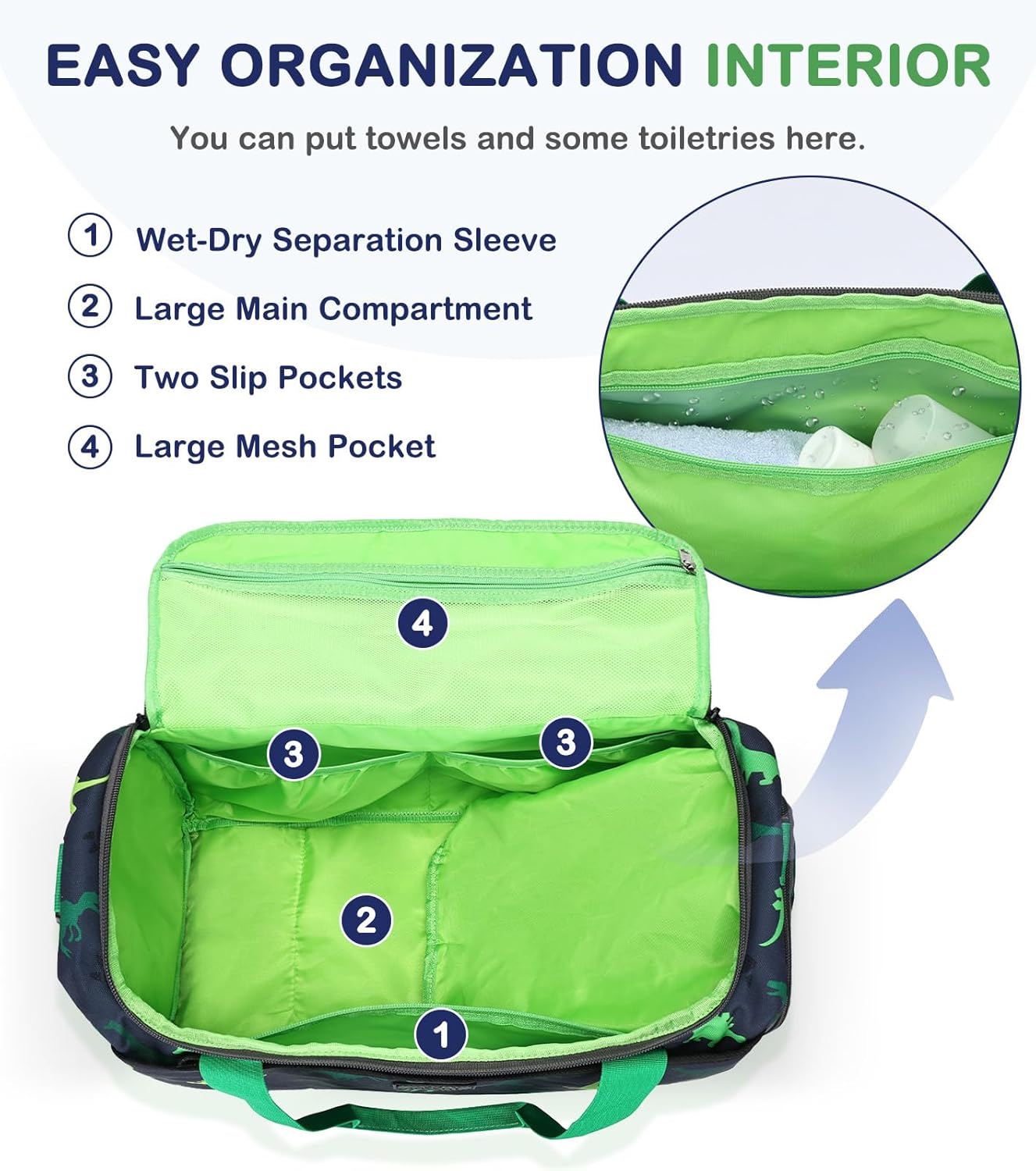 EASY ORGANIZATION INTERIOR

You can put towels and some toiletries here.

1 Wet-Dry Separation Sleeve
2 Large Main Compartment
3 Two Slip Pockets
4 Large Mesh Pocket

4

3

3

2

1