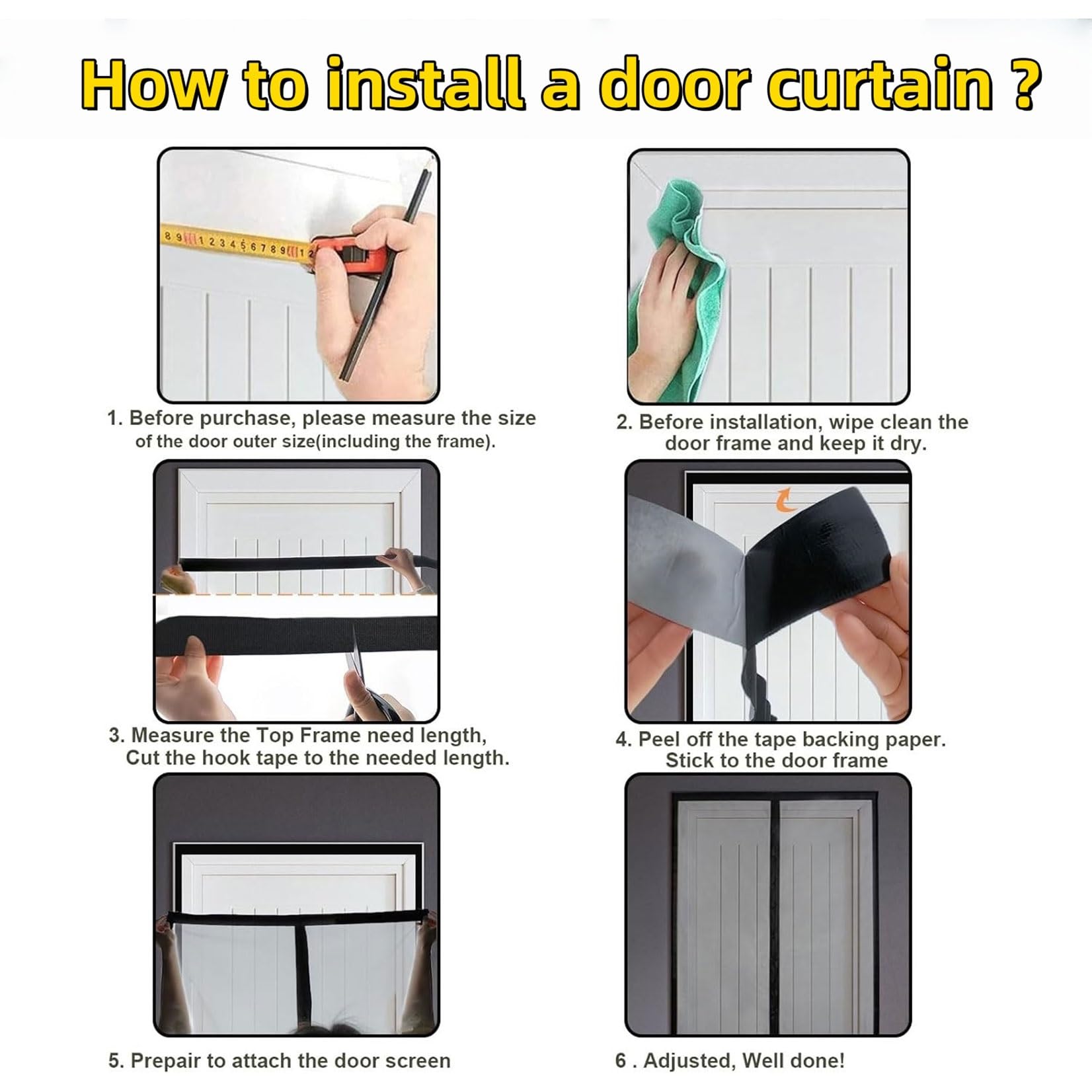 How to install a door curtain ?

8 9 1 2 3 4 5 6 7 8 9 1 2

1. Before purchase, please measure the size of the door outer size(including the frame).

2. Before installation, wipe clean the door frame and keep it dry.

3. Measure the Top Frame need length, Cut the hook tape to the needed length.

4. Peel off the tape backing paper. Stick to the door frame

5. Prepair to attach the door screen

6 . Adjusted, Well done!