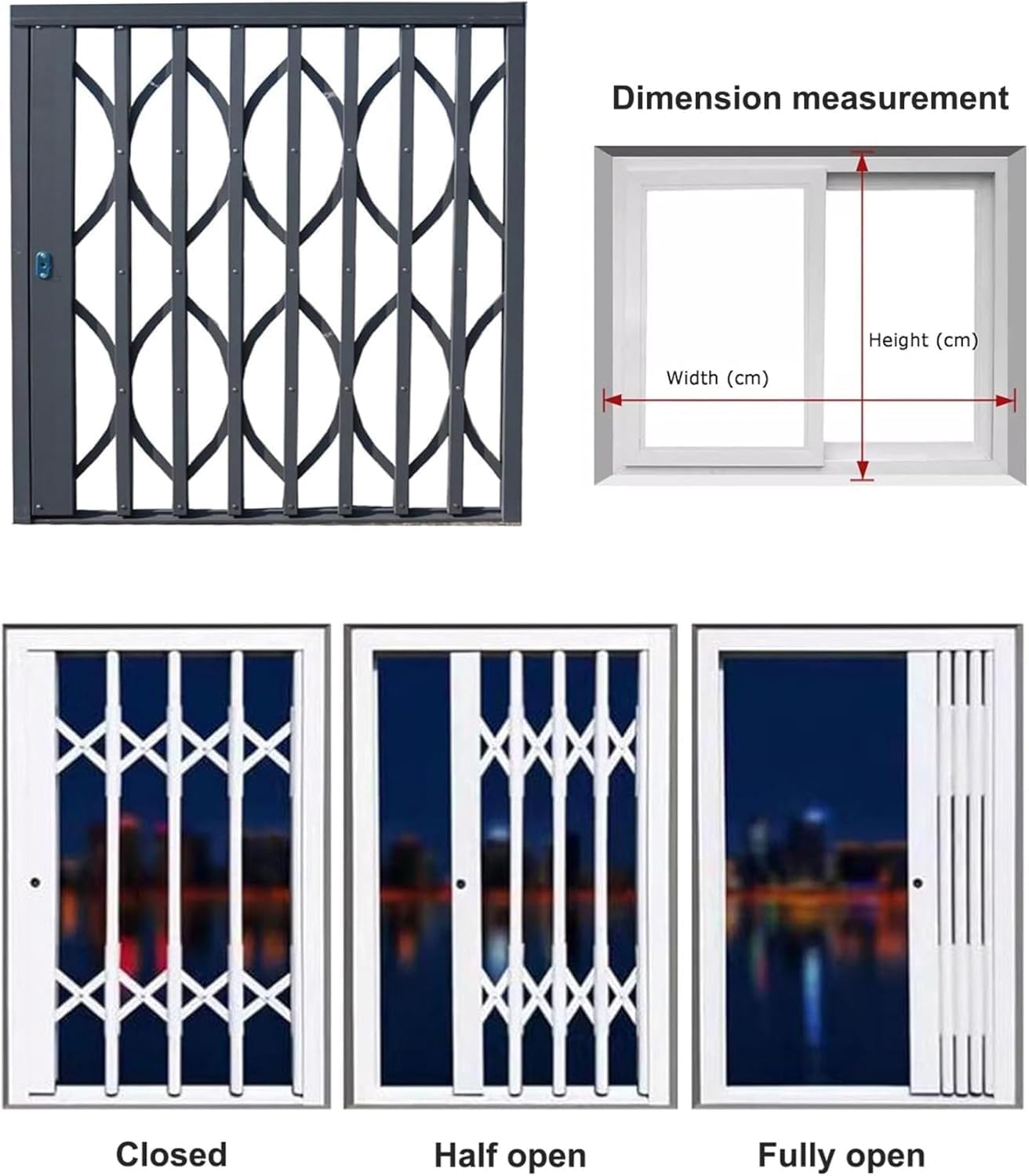 Dimension measurement

Height (cm)

Width (cm)

Closed

Half open

Fully open