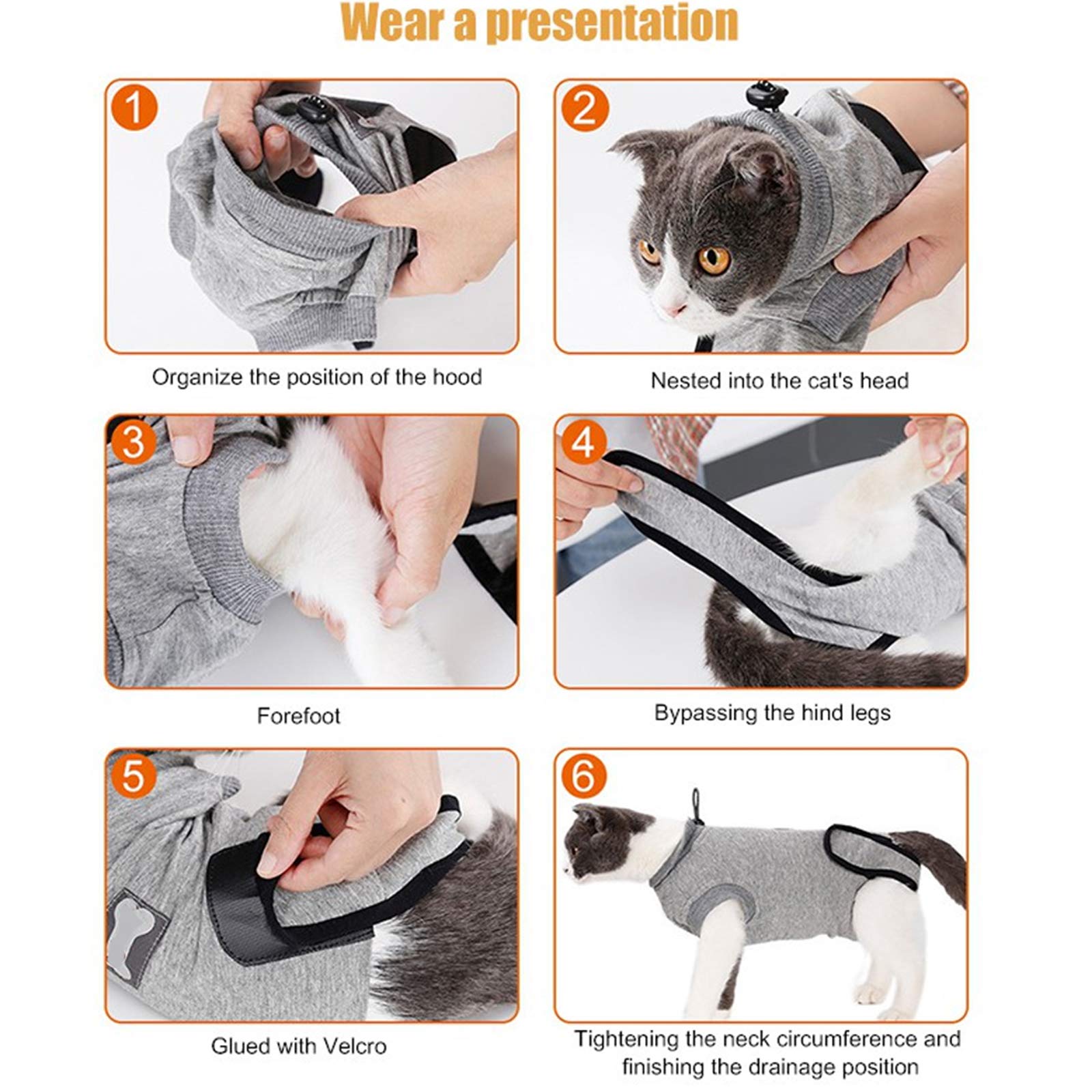 Wear a presentation

1

Organize the position of the hood

2

Nested into the cat's head

3

Forefoot

4

Bypassing the hind legs

5

Glued with Velcro

6

Tightening the neck circumference and finishing the drainage position