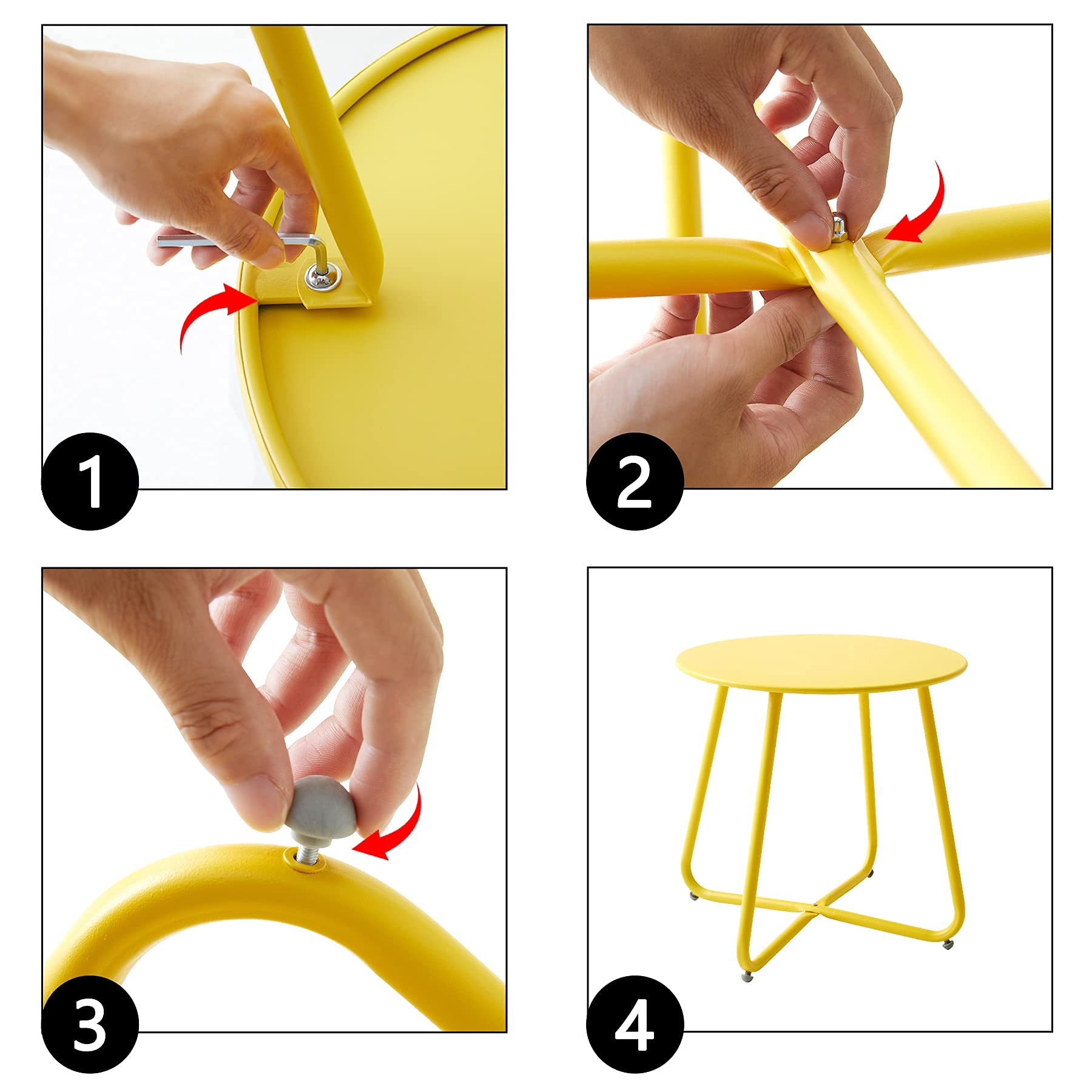 1

2

3

4