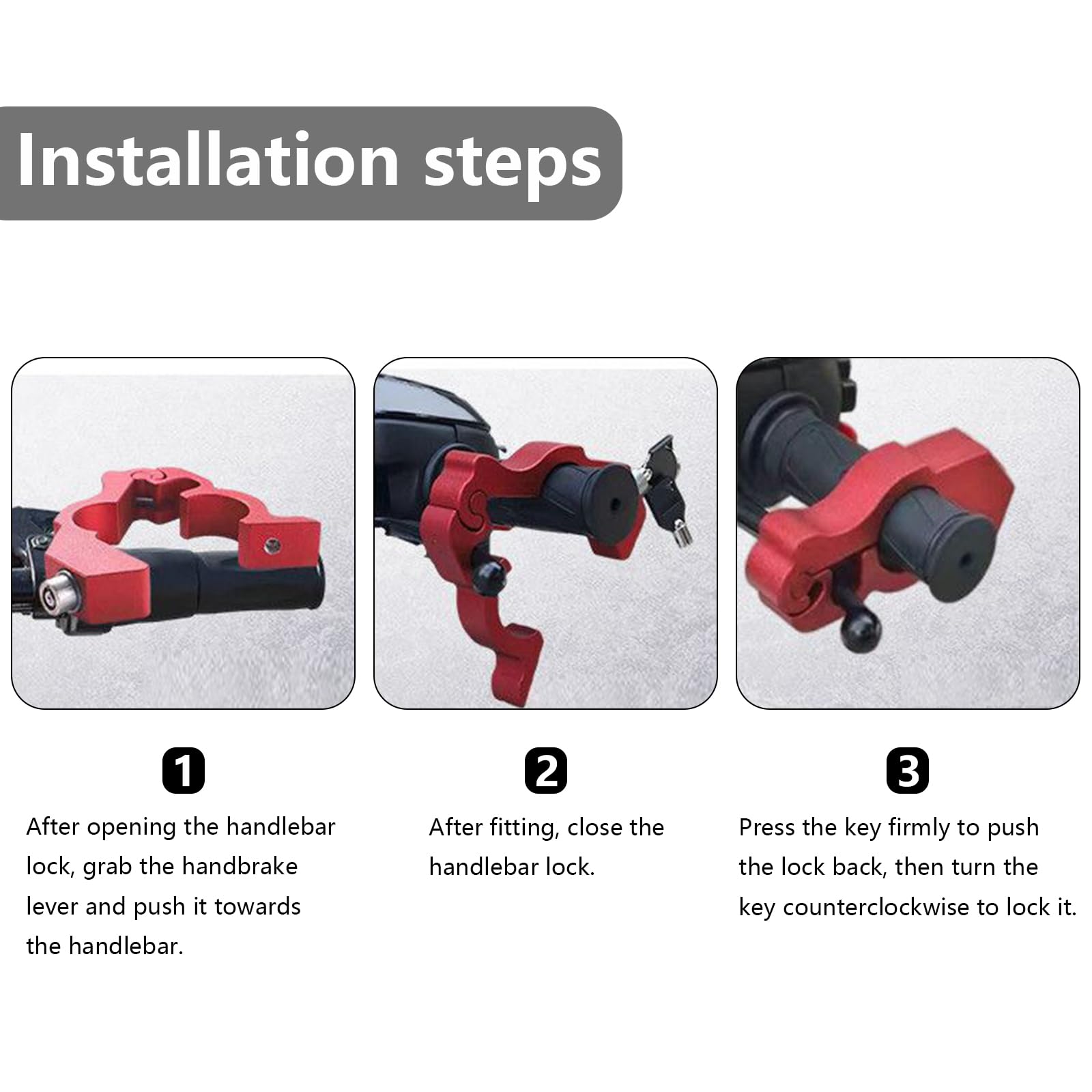 Installation steps

1

After opening the handlebar lock, grab the handbrake lever and push it towards the handlebar.

2

After fitting, close the handlebar lock.

3

Press the key firmly to push the lock back, then turn the key counterclockwise to lock it.