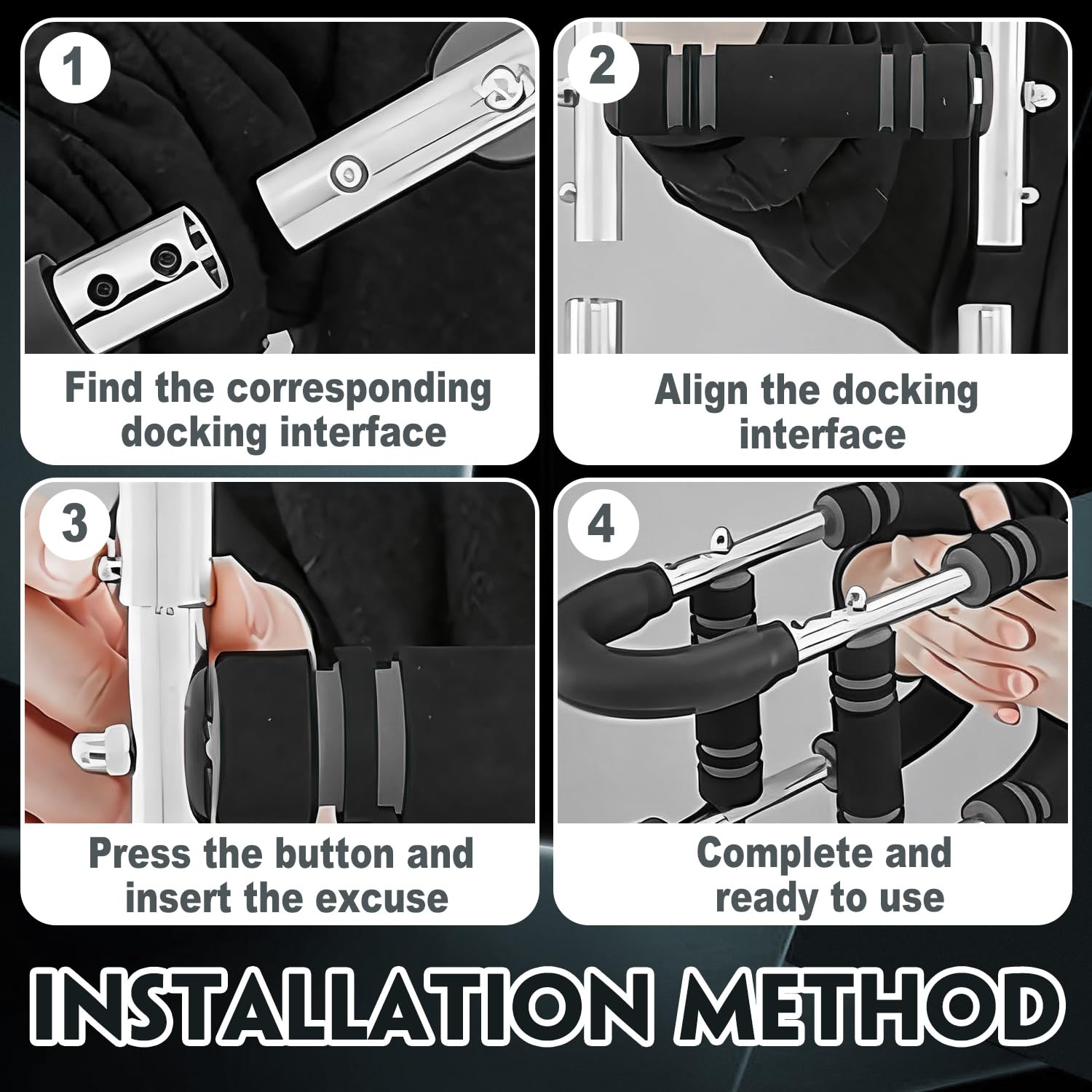 1

Find the corresponding docking interface

2

Align the docking interface

3

Press the button and insert the excuse

4

Complete and ready to use

INSTALLATION METHOD