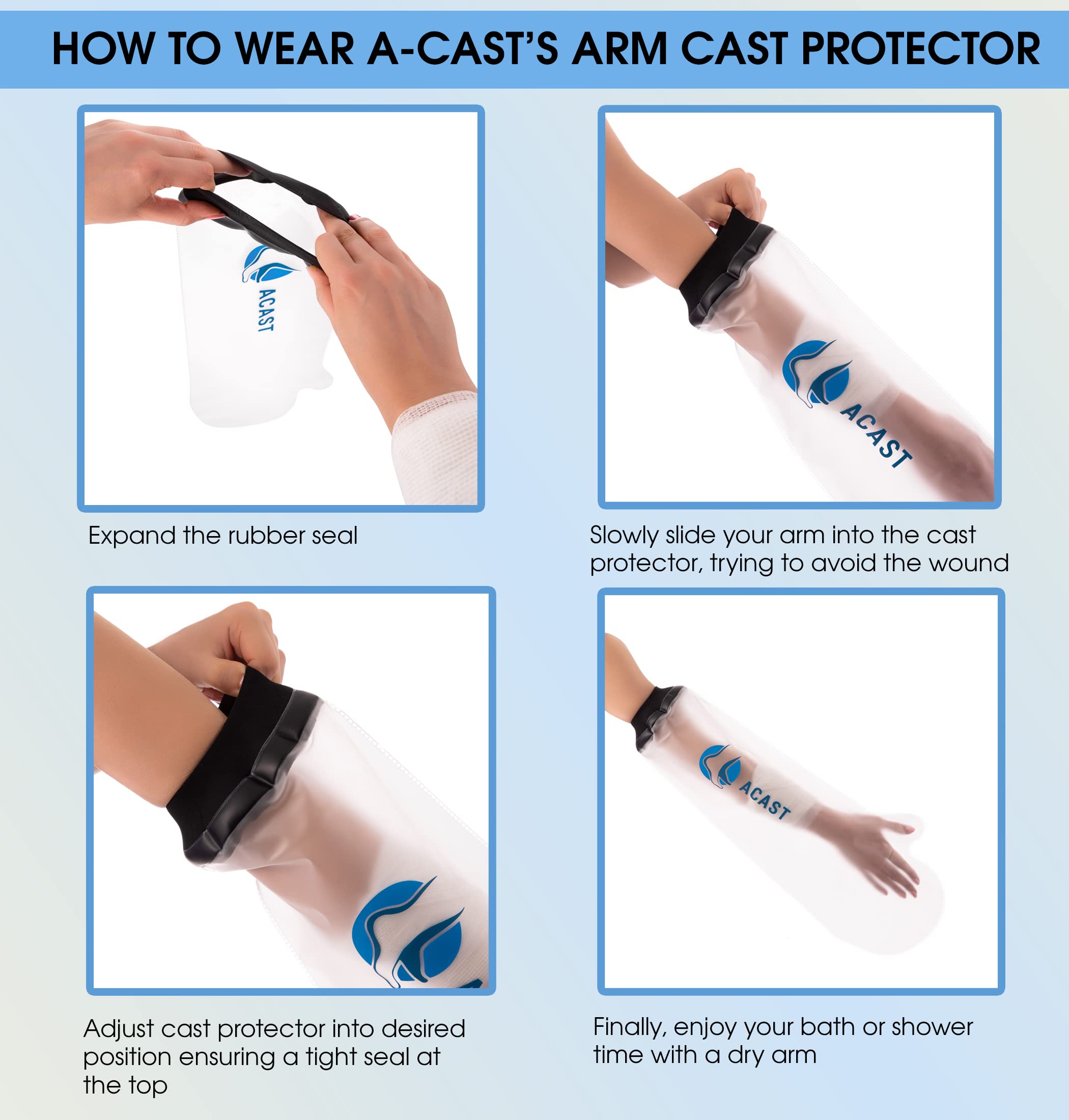 HOW TO WEAR A-CAST'S ARM CAST PROTECTOR

ACAST

Expand the rubber seal

ACAST

Slowly slide your arm into the cast protector, trying to avoid the wound

Adjust cast protector into desired position ensuring a tight seal at the top

ACAST

Finally, enjoy your bath or shower time with a dry arm