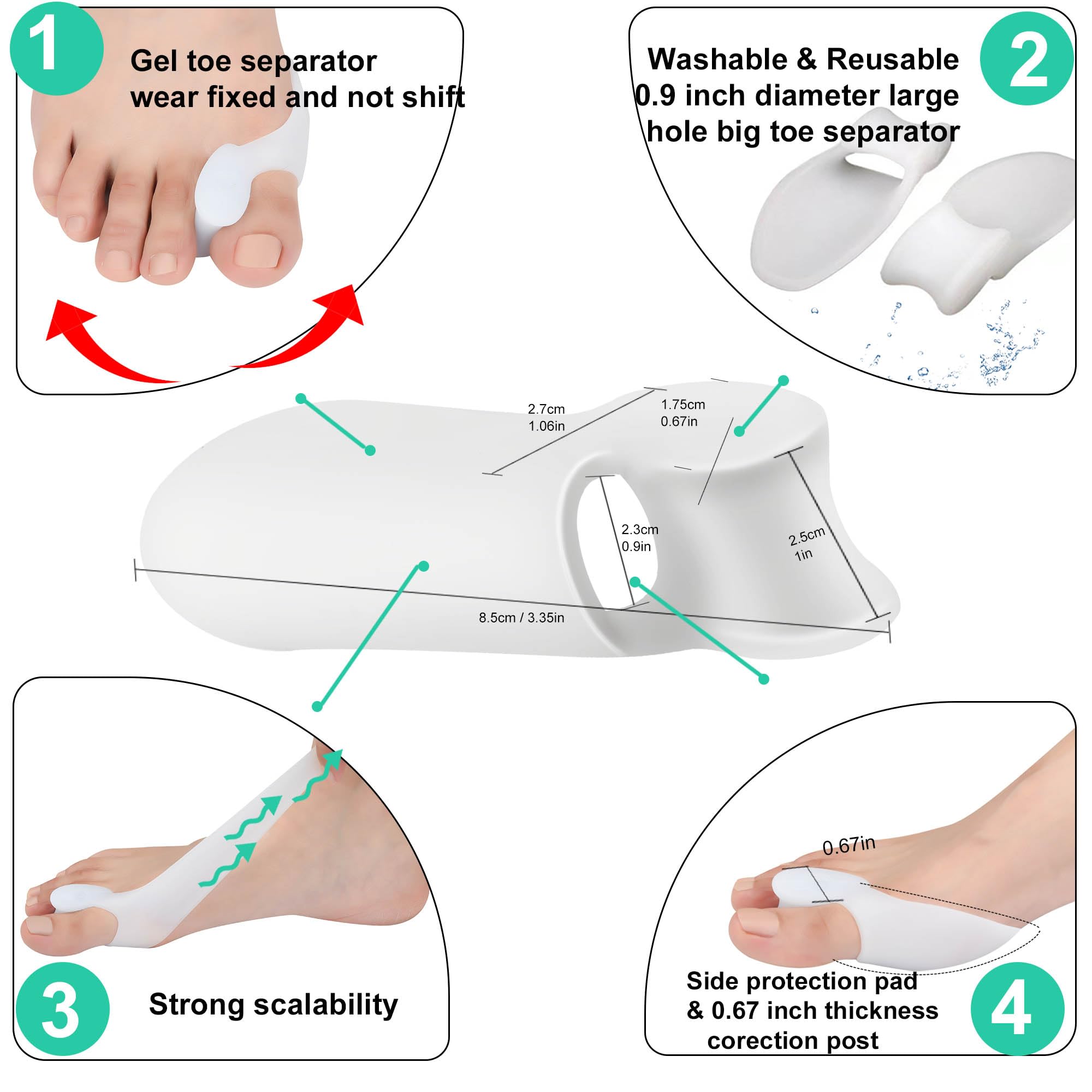 1

Gel toe separator wear fixed and not shift

Washable & Reusable 0.9 inch diameter large hole big toe separator

2

2.7cm
1.06in

1.75cm
0.67in

2.3cm
0.9in

2.5cm
1in

8.5cm / 3.35in

3

Strong scalability

0.67in

Side protection pad & 0.67 inch thickness corection post

4