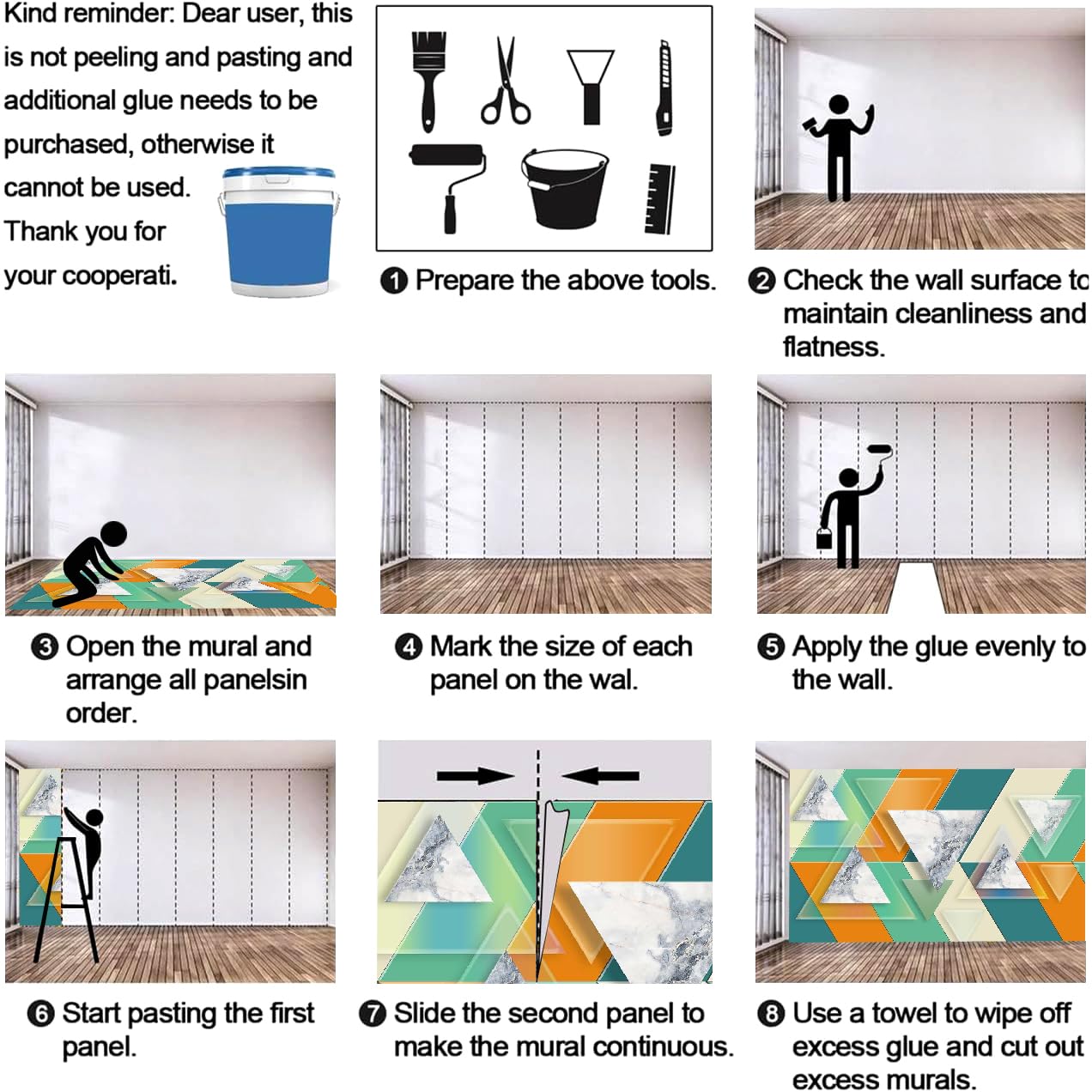 Kind reminder: Dear user, this is not peeling and pasting and additional glue needs to be purchased, otherwise it cannot be used. Thank you for your cooperati.

❶ Prepare the above tools.

❷ Check the wall surface to maintain cleanliness and flatness.

❸ Open the mural and arrange all panelsin order.

❹ Mark the size of each panel on the wal.

❺ Apply the glue evenly to the wall.

❻ Start pasting the first panel.

❼ Slide the second panel to make the mural continuous.

❽ Use a towel to wipe off excess glue and cut out excess murals.