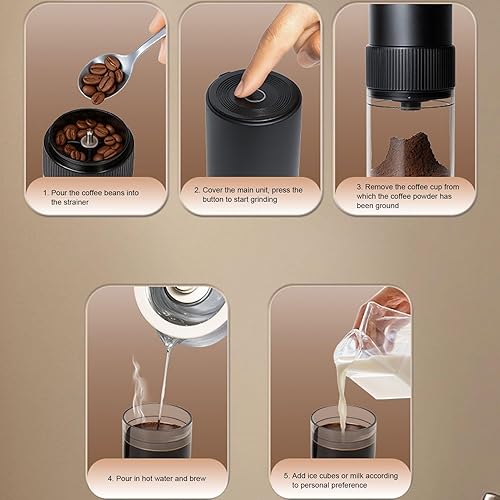 1. Pour the coffee beans into the strainer

2. Cover the main unit, press the button to start grinding

3. Remove the coffee cup from which the coffee powder has been ground

4. Pour in hot water and brew

5. Add ice cubes or milk according to personal preference