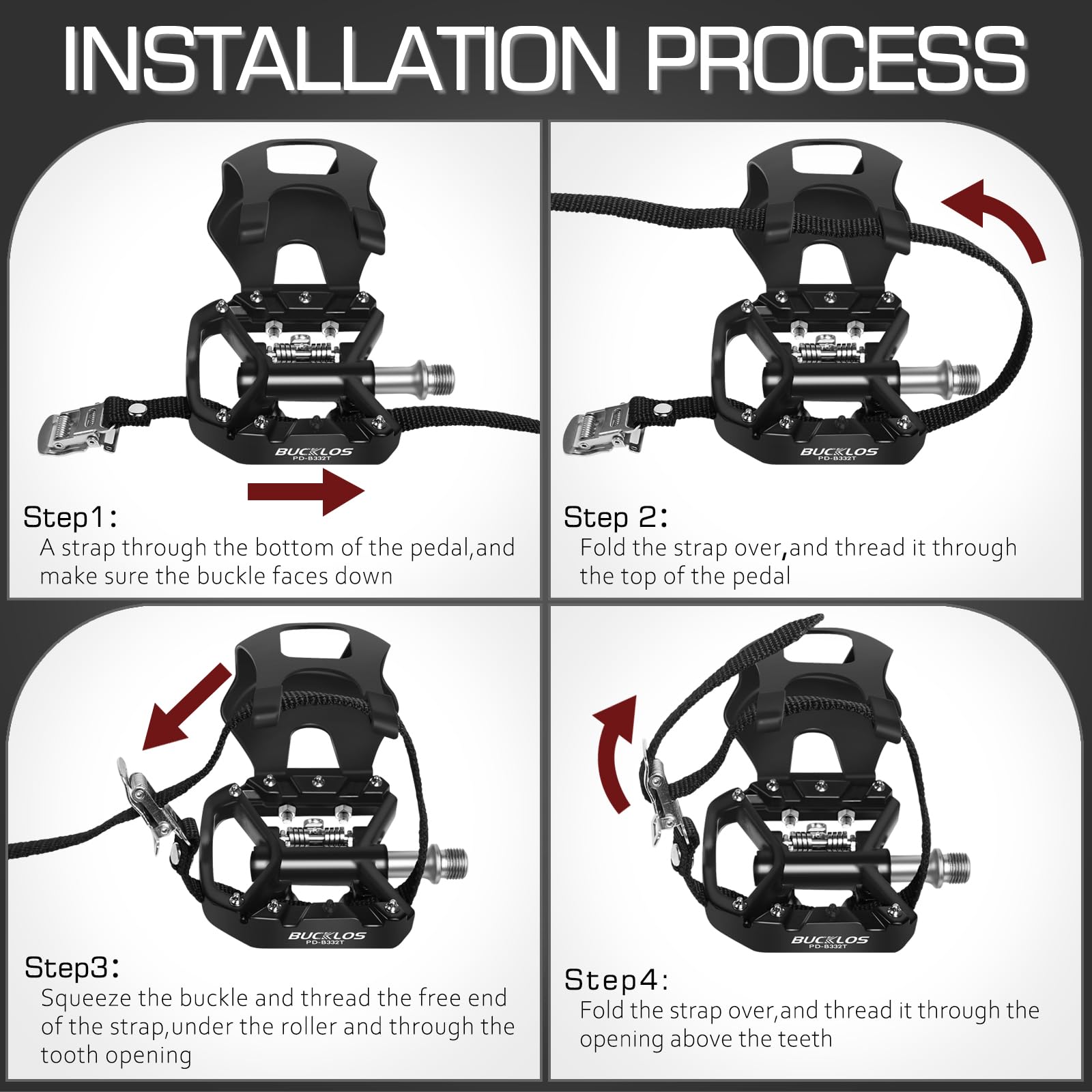 INSTALLATION PROCESS

BUCKLOS
PD-B332T

Step1:
A strap through the bottom of the pedal,and make sure the buckle faces down

BUCKLOS
PD-B332T

Step 2:
Fold the strap over,and thread it through the top of the pedal

BUCKLOS
PD-B332T

Step3:
Squeeze the buckle and thread the free end of the strap,under the roller and through the tooth opening

BUCKLOS
PD-B332T

Step4:
Fold the strap over,and thread it through the opening above the teeth