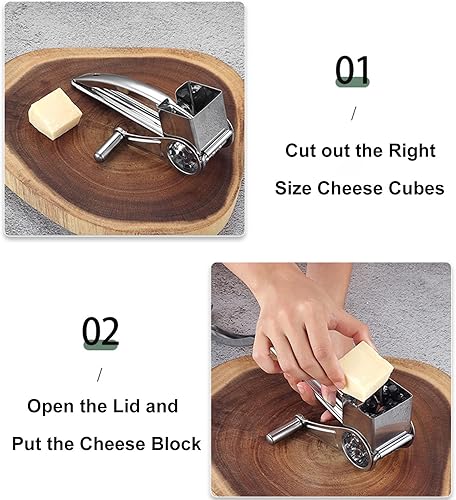 01

/

Cut out the Right Size Cheese Cubes

02

/

Open the Lid and Put the Cheese Block