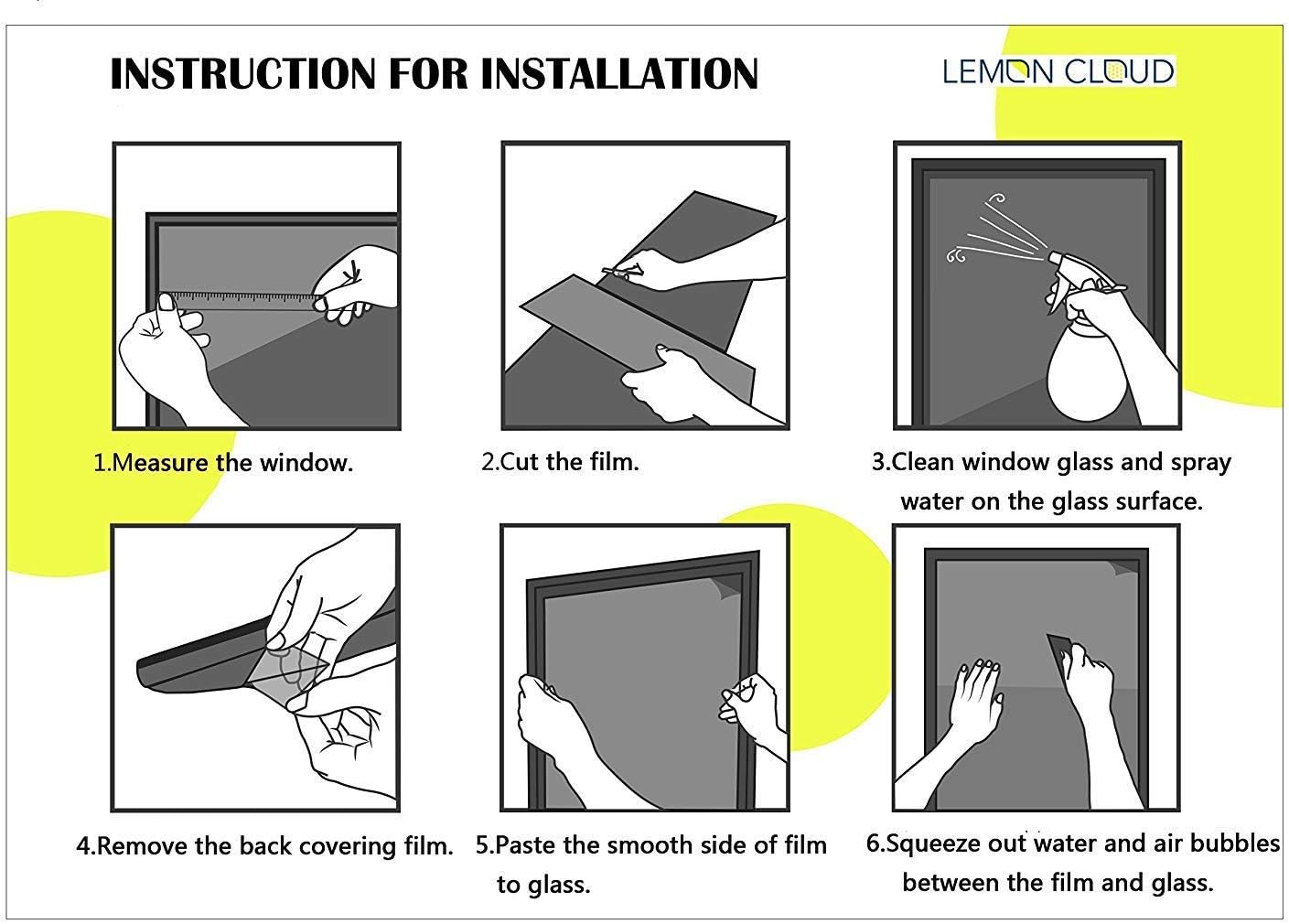 INSTRUCTION FOR INSTALLATION

LEMON CLOUD

1.Measure the window.

2.Cut the film.

3.Clean window glass and spray water on the glass surface.

4.Remove the back covering film.

5.Paste the smooth side of film to glass.

6.Squeeze out water and air bubbles between the film and glass.