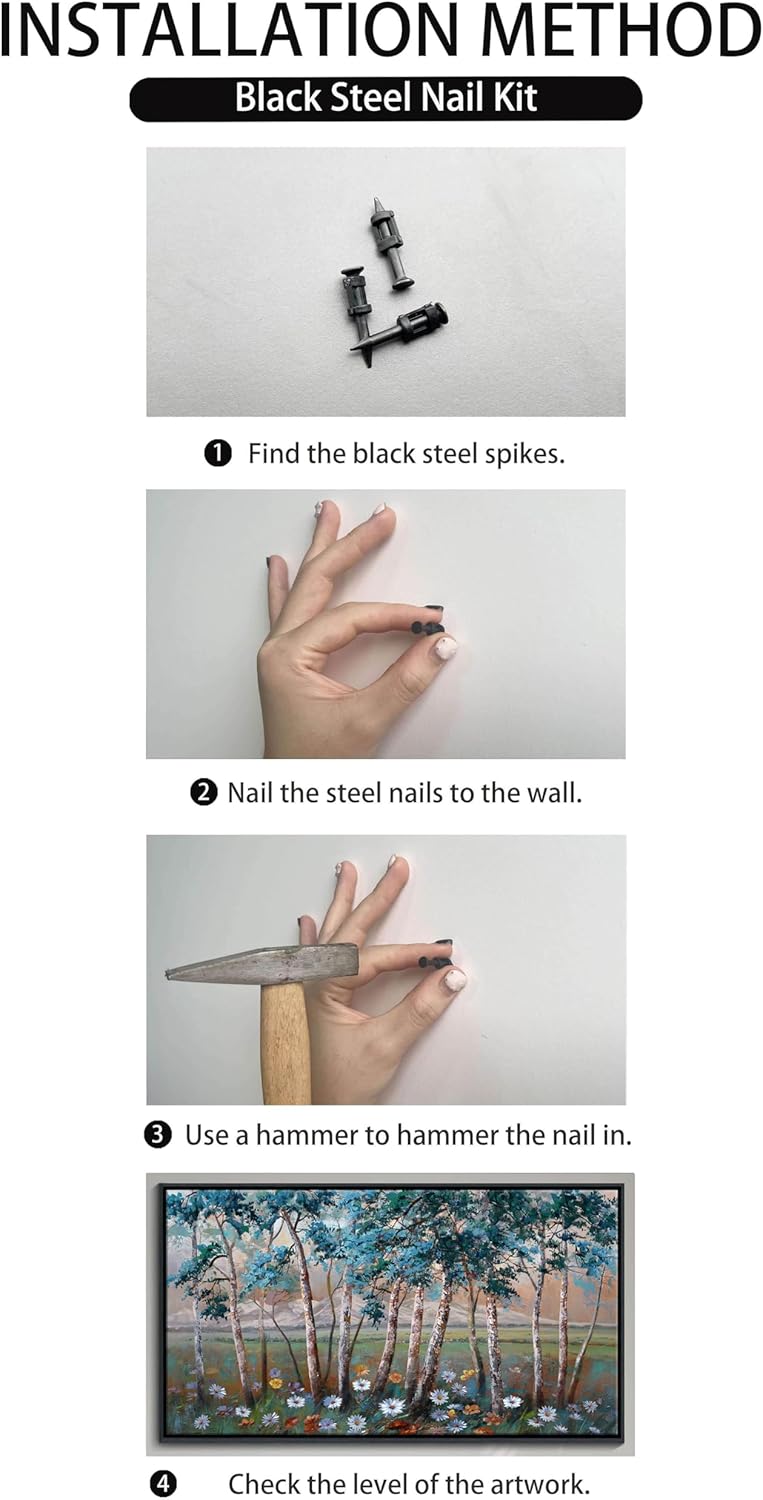 INSTALLATION METHOD

Black Steel Nail Kit

❶ Find the black steel spikes.

❷ Nail the steel nails to the wall.

❸ Use a hammer to hammer the nail in.

❹ Check the level of the artwork.