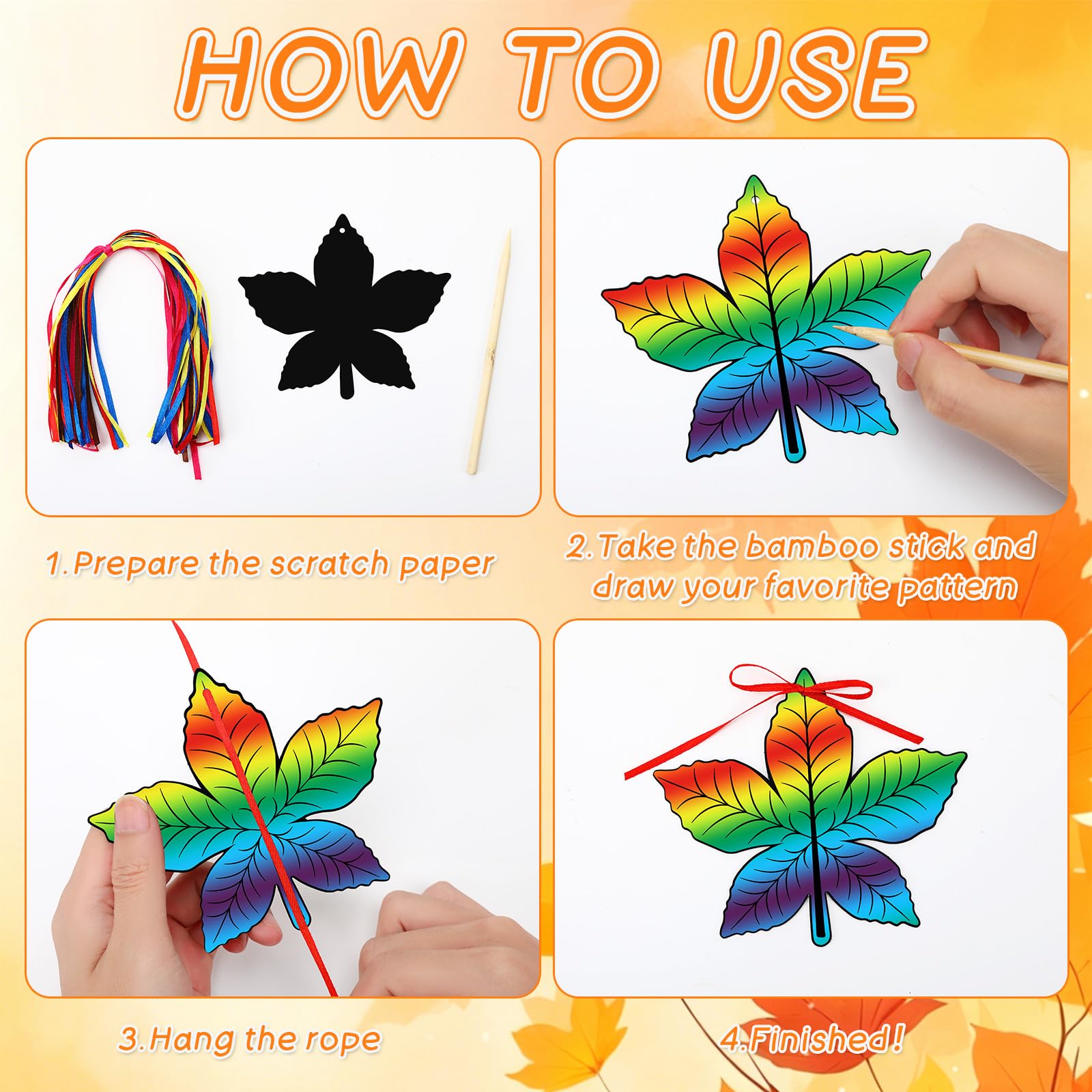 HOW TO USE

1.Prepare the scratch paper

2.Take the bamboo stick and draw your favorite pattern

3.Hang the rope

4.Finished!