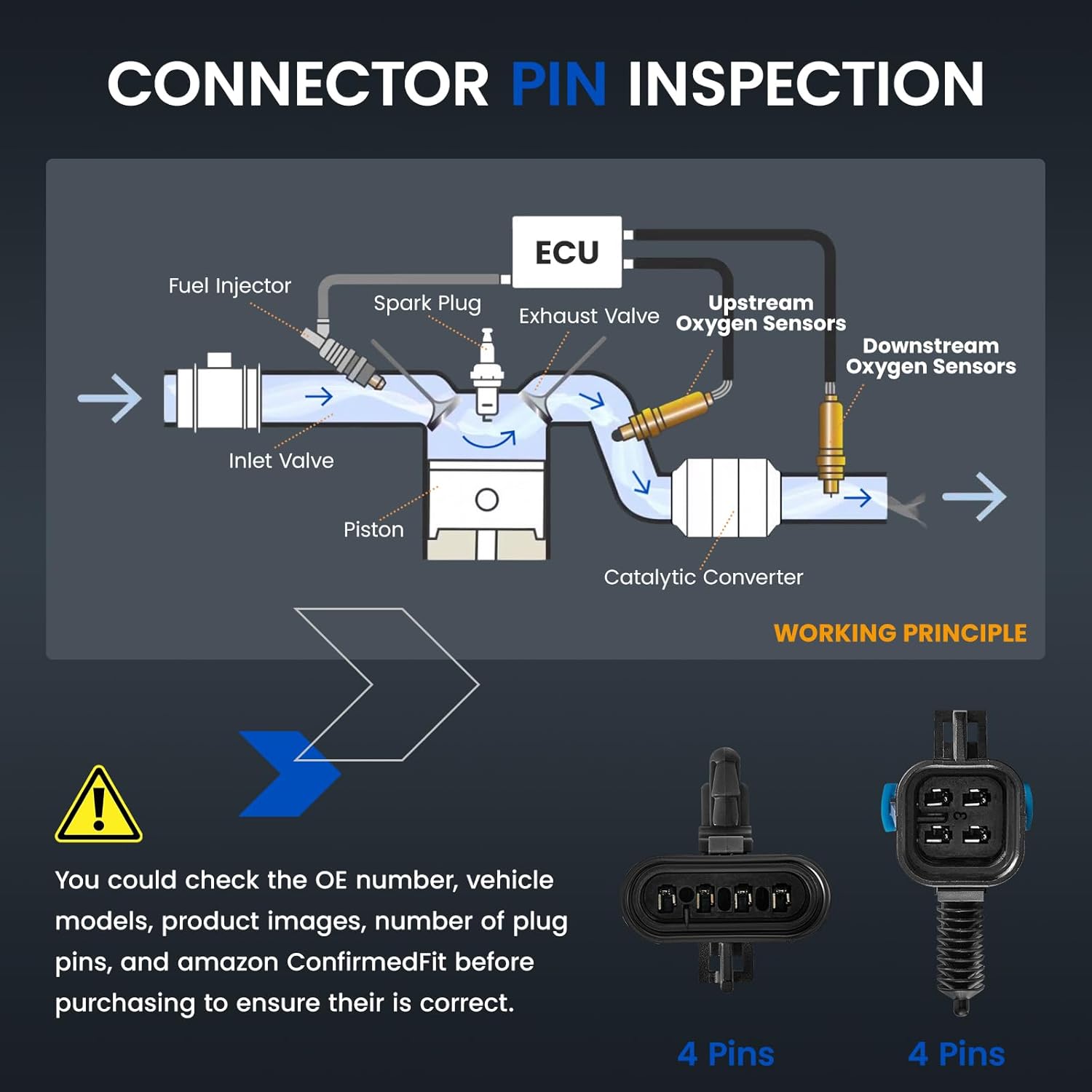 CONNECTOR PIN INSPECTION

ECU

Fuel Injector

Spark Plug

Exhaust Valve

Upstream Oxygen Sensors

Downstream Oxygen Sensors

Inlet Valve

Piston

Catalytic Converter

WORKING PRINCIPLE

You could check the OE number, vehicle models, product images, number of plug pins, and amazon ConfirmedFit before purchasing to ensure their is correct.

4 Pins

4 Pins