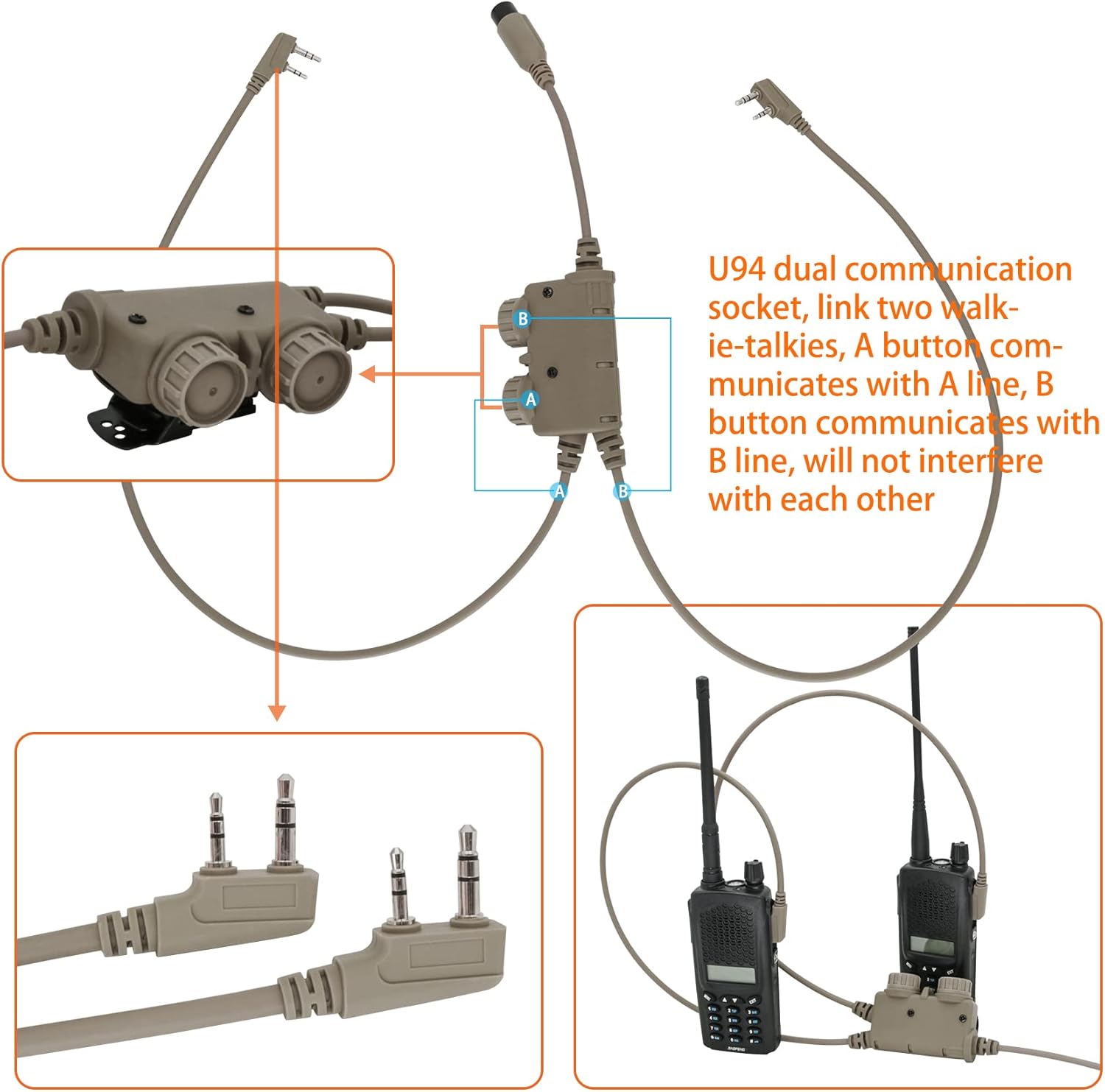 B

A

A

B

U94 dual communication socket, link two walkie-talkies, A button communicates with A line, B button communicates with B line, will not interfere with each other

BAOFENG