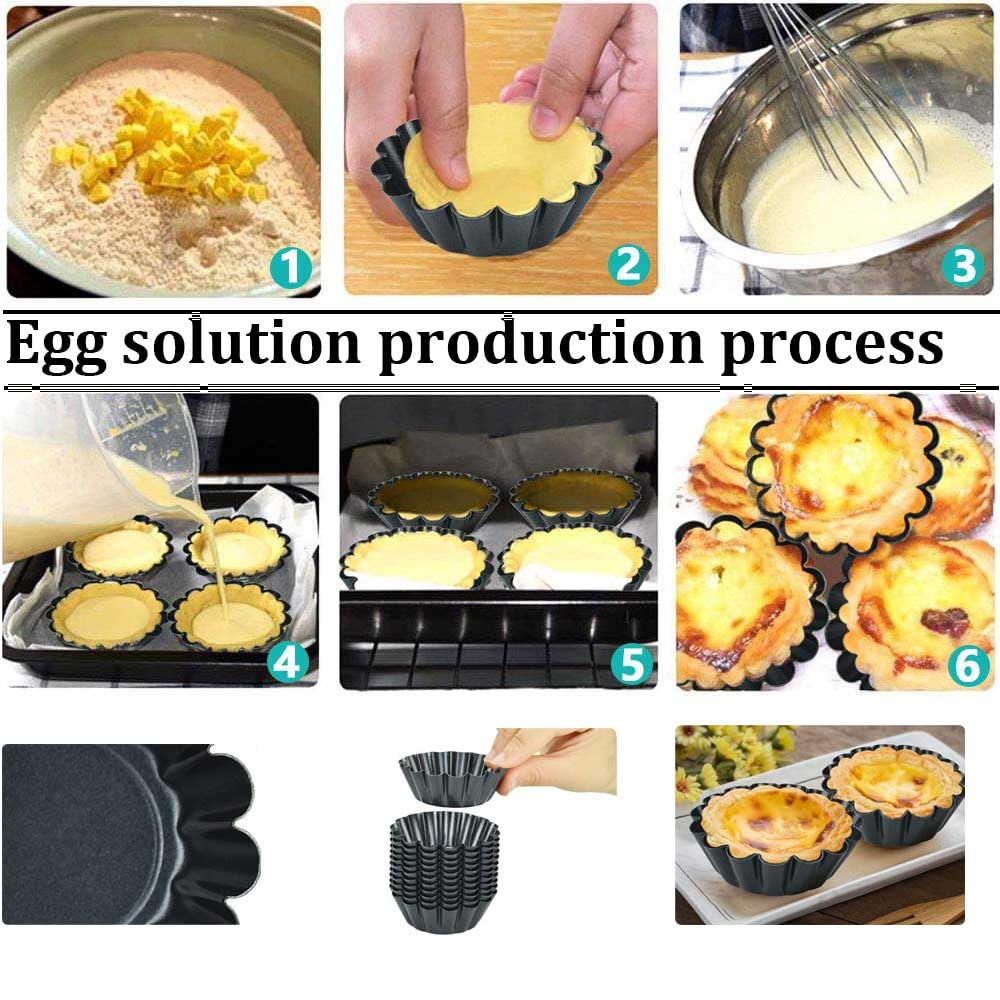 1

2

3

Egg solution production process

4

5

6