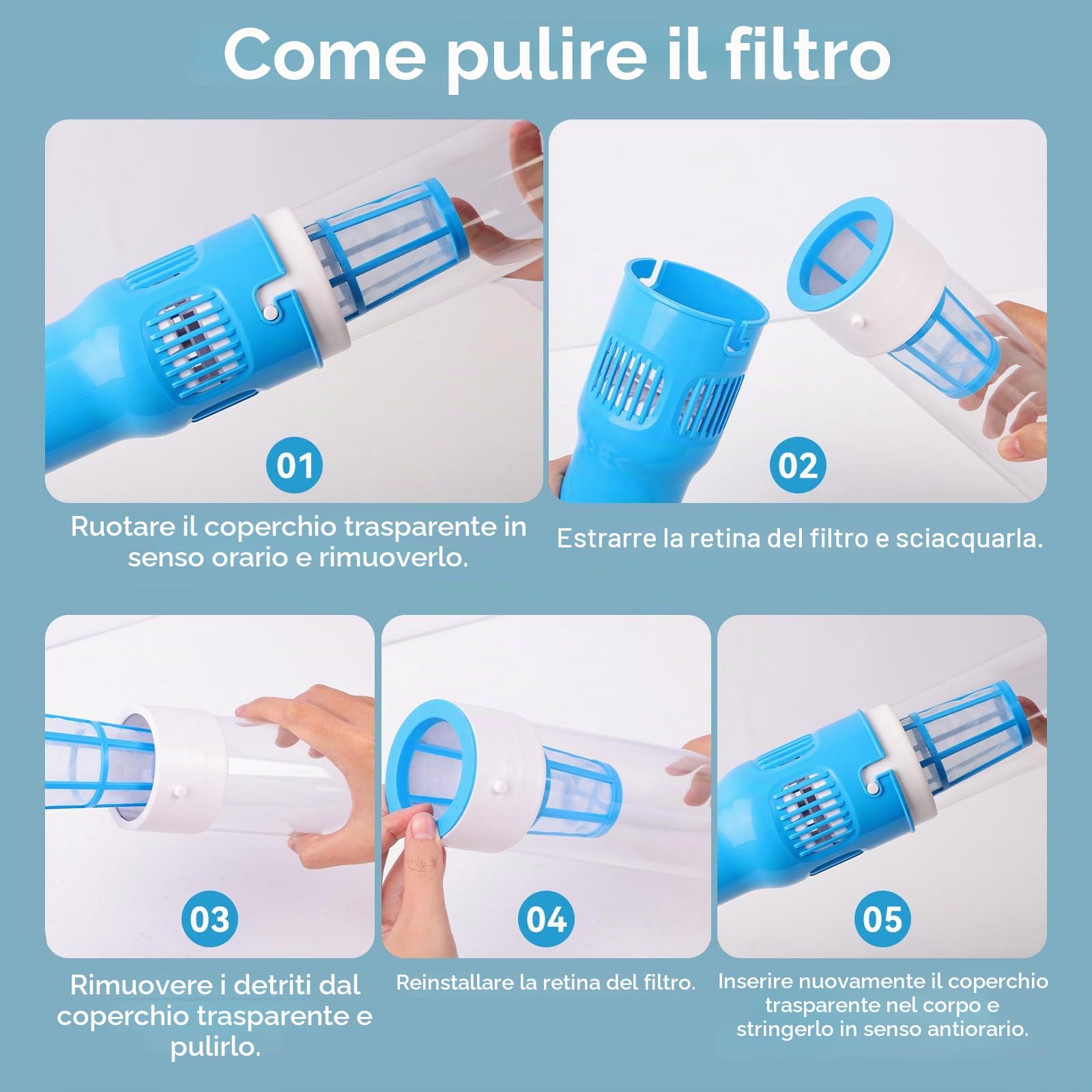 Come pulire il filtro

01

Ruotare il coperchio trasparente in senso orario e rimuoverlo.

02

Estrarre la retina del filtro e sciacquarla.

03

Rimuovere i detriti dal coperchio trasparente e pulirlo.

04

Reinstallare la retina del filtro.

05

Inserire nuovamente il coperchio trasparente nel corpo e stringerlo in senso antiorario.