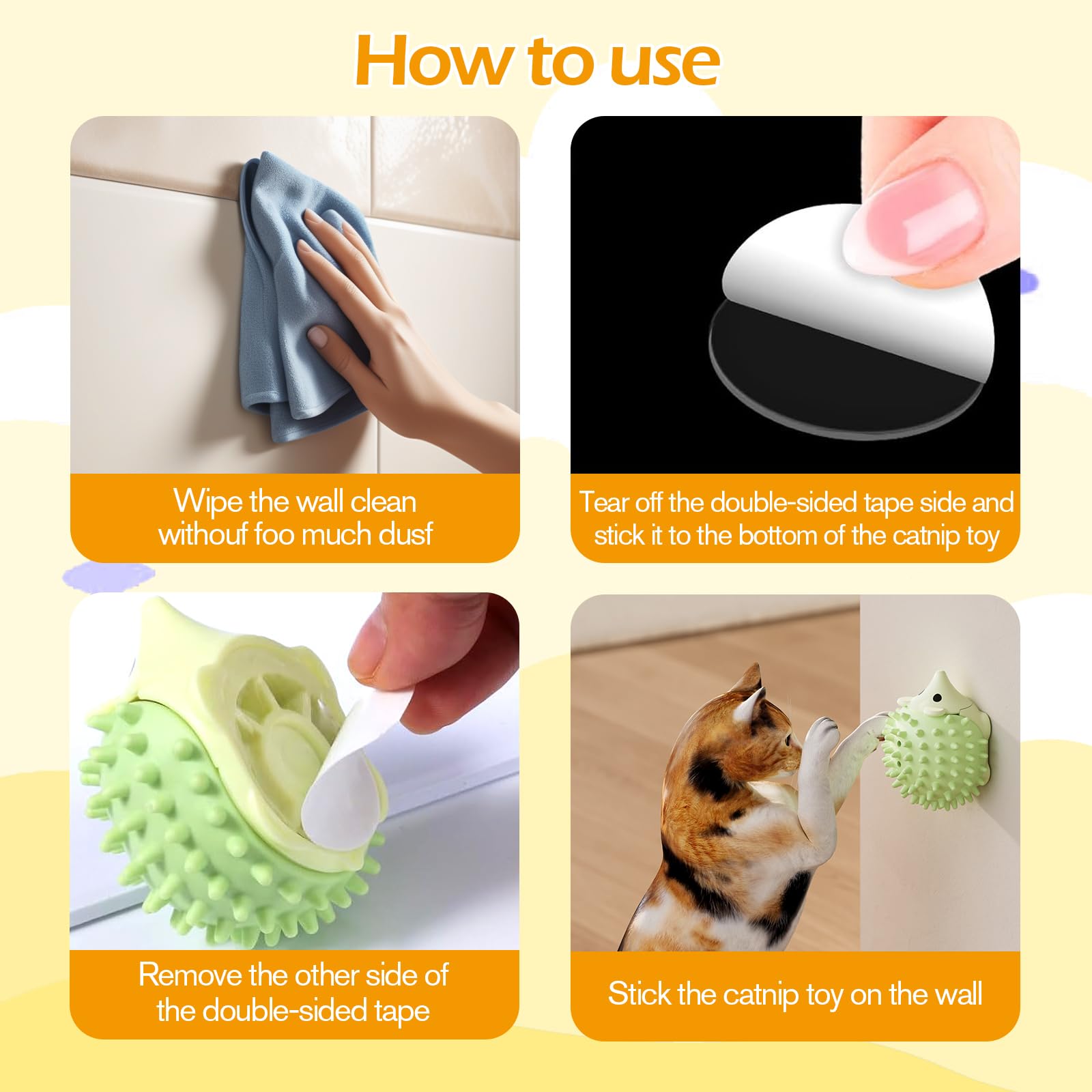 How to use

Wipe the wall clean withouf foo much dusf

Tear off the double-sided tape side and stick it to the bottom of the catnip toy

Remove the other side of the double-sided tape

Stick the catnip toy on the wall