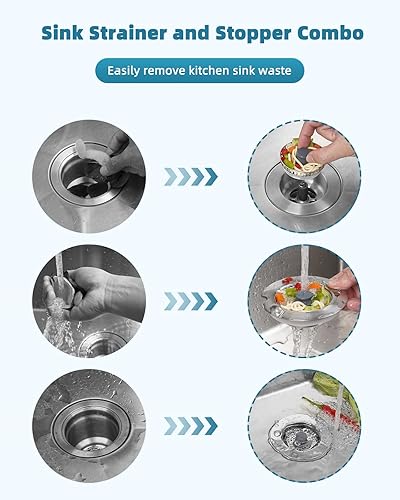 Sink Strainer and Stopper Combo

Easily remove kitchen sink waste