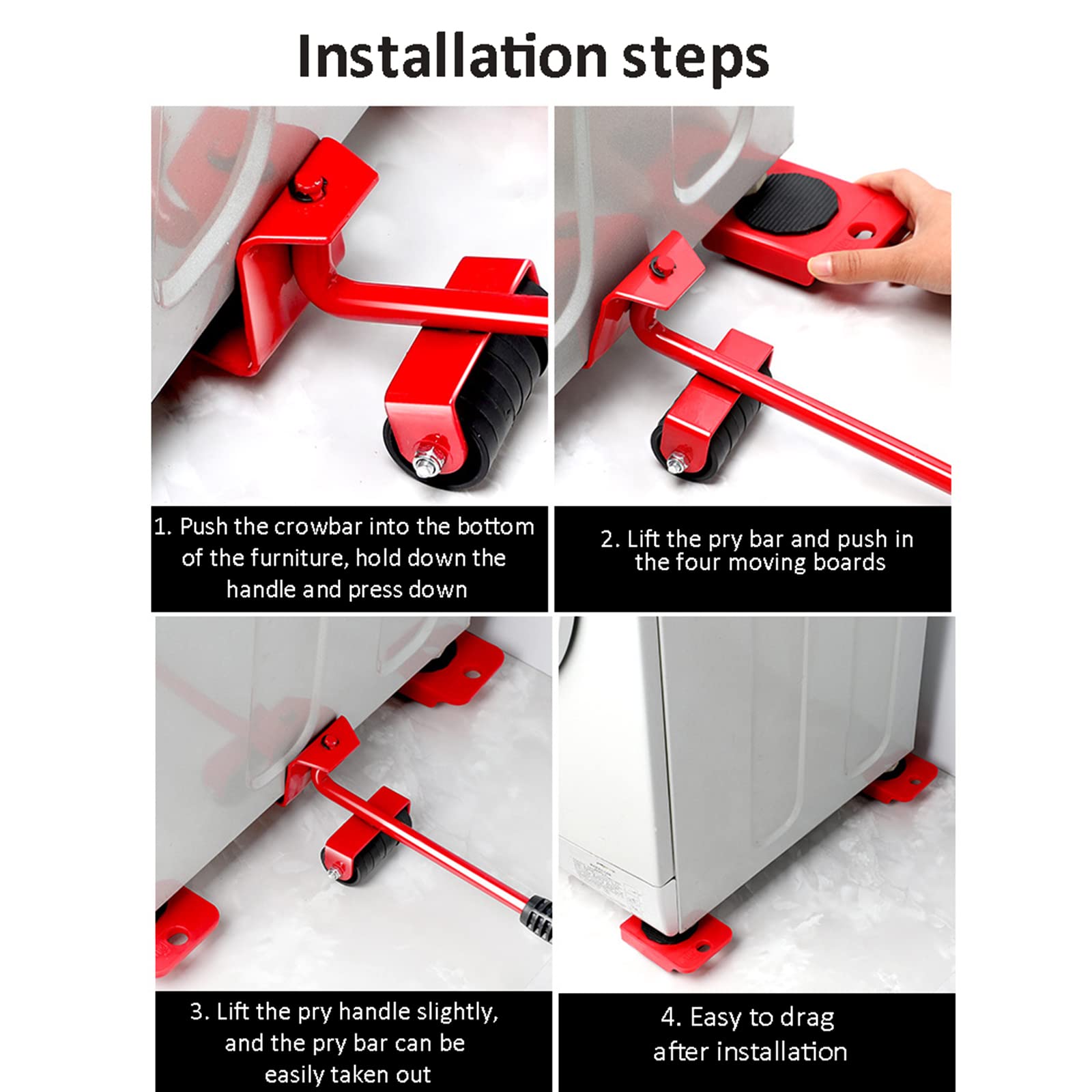 Installation steps

1. Push the crowbar into the bottom of the furniture, hold down the handle and press down

2. Lift the pry bar and push in the four moving boards

3. Lift the pry handle slightly, and the pry bar can be easily taken out

4. Easy to drag after installation