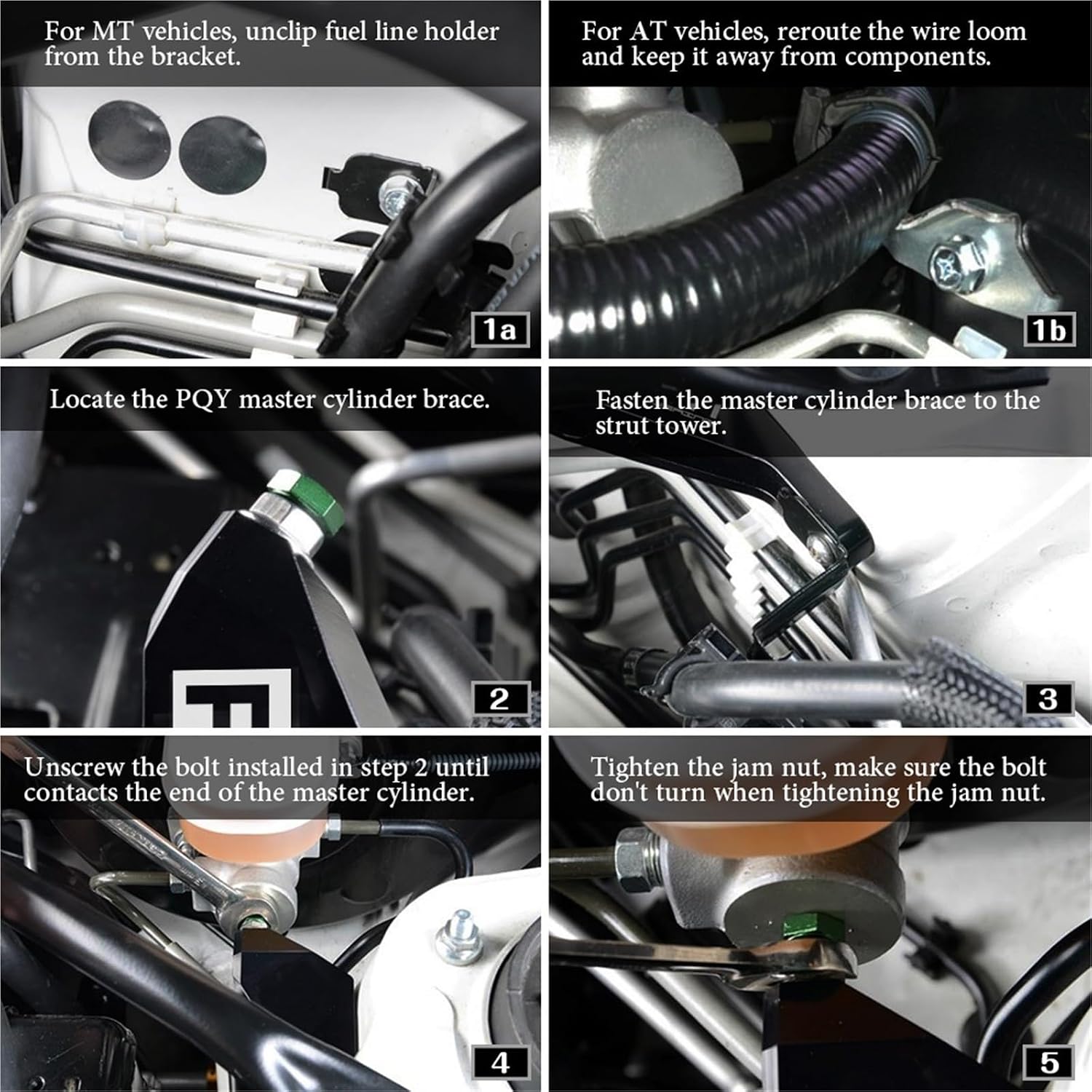 For MT vehicles, unclip fuel line holder from the bracket.

1a

For AT vehicles, reroute the wire loom and keep it away from components.

1b

Locate the PQY master cylinder brace.

2

Fasten the master cylinder brace to the strut tower.

3

Unscrew the bolt installed in step 2 until contacts the end of the master cylinder.

4

Tighten the jam nut, make sure the bolt don't turn when tightening the jam nut.

5