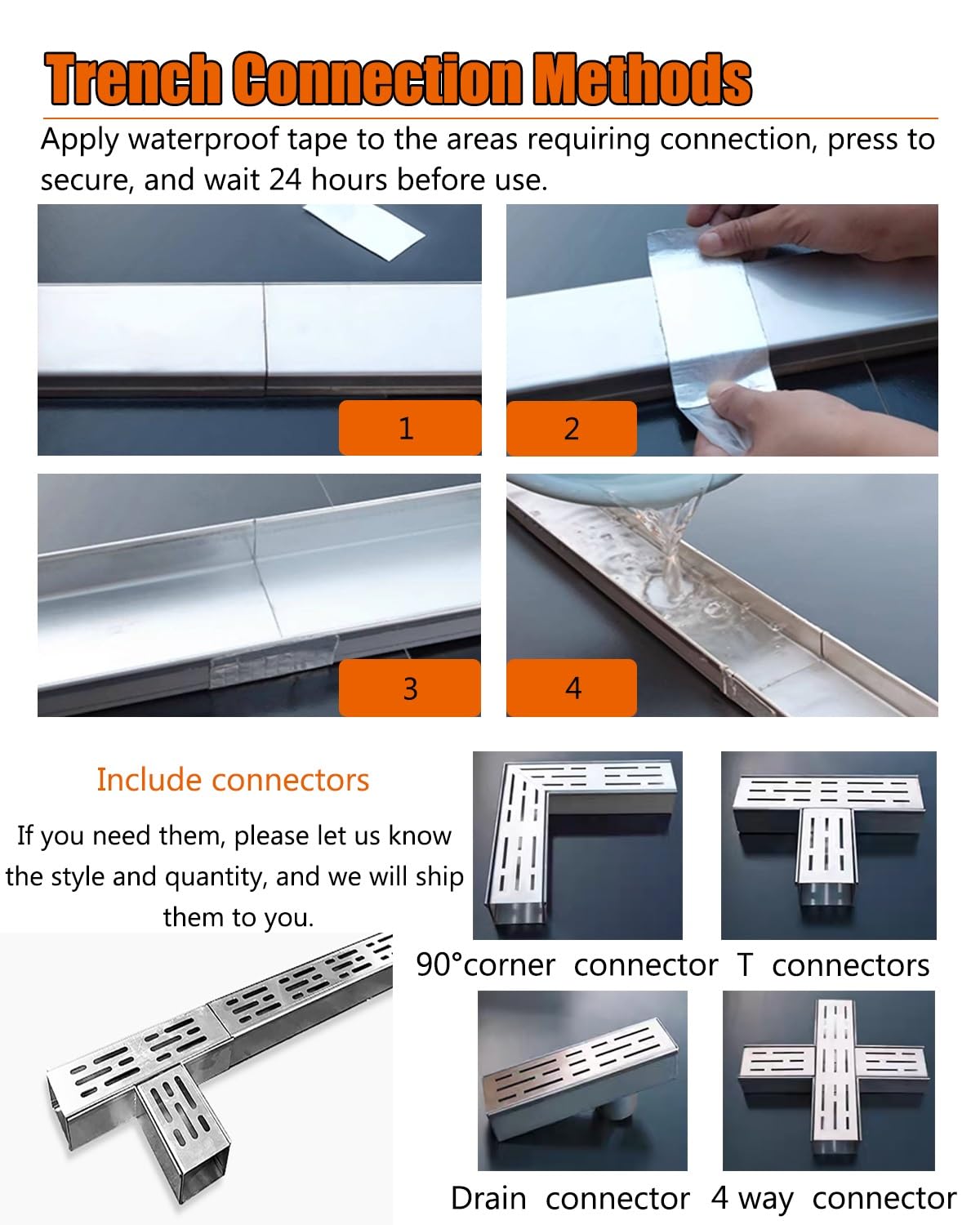 Trench Connection Methods

Apply waterproof tape to the areas requiring connection, press to secure, and wait 24 hours before use.

1

2

3

4

Include connectors

If you need them, please let us know the style and quantity, and we will ship them to you.

90°corner connector

T connectors

Drain connector

4 way connector