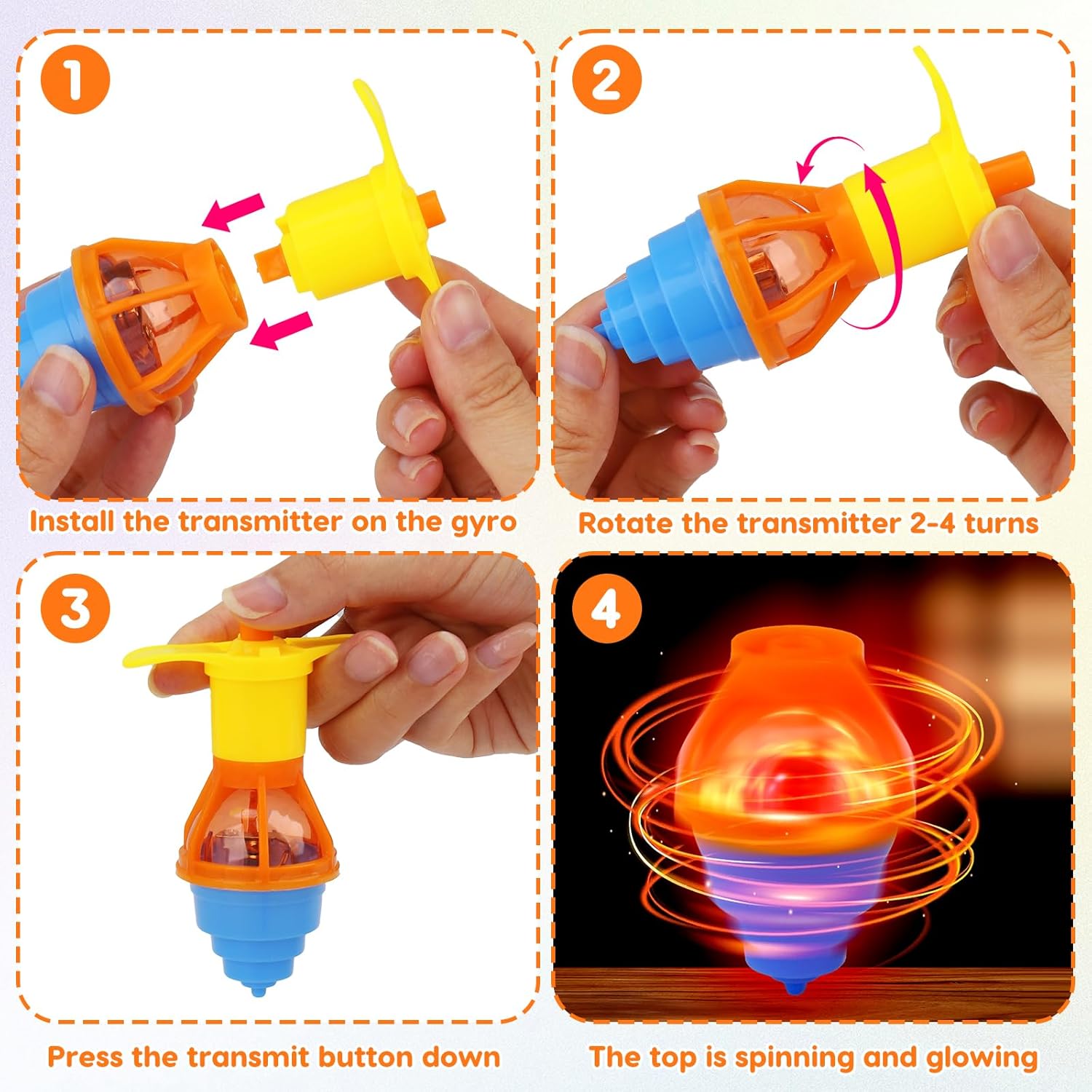 1

Install the transmitter on the gyro

2

Rotate the transmitter 2-4 turns

3

Press the transmit button down

4

The top is spinning and glowing