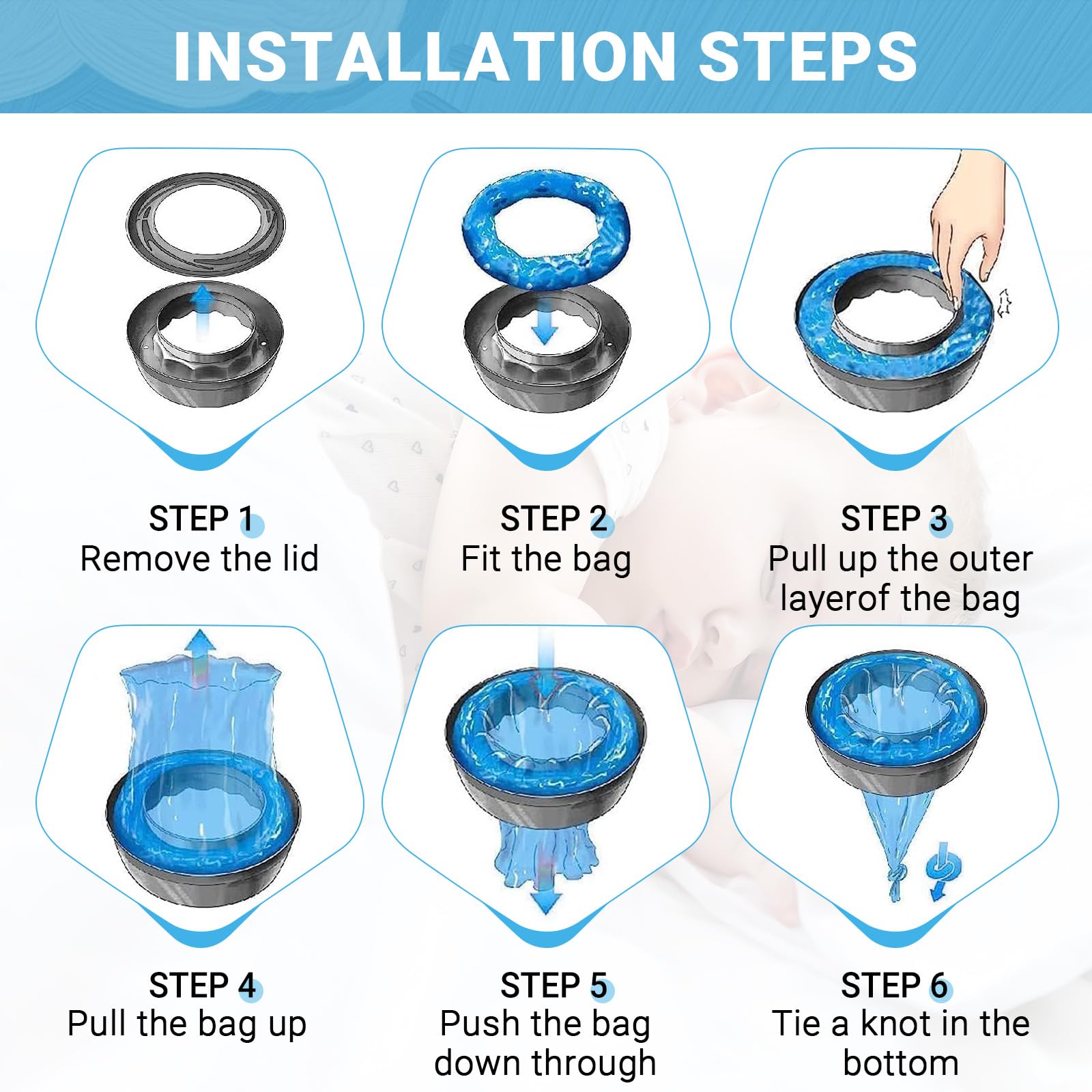 INSTALLATION STEPS

STEP 1
Remove the lid

STEP 2
Fit the bag

STEP 3
Pull up the outer layerof the bag

STEP 4
Pull the bag up

STEP 5
Push the bag down through

STEP 6
Tie a knot in the bottom