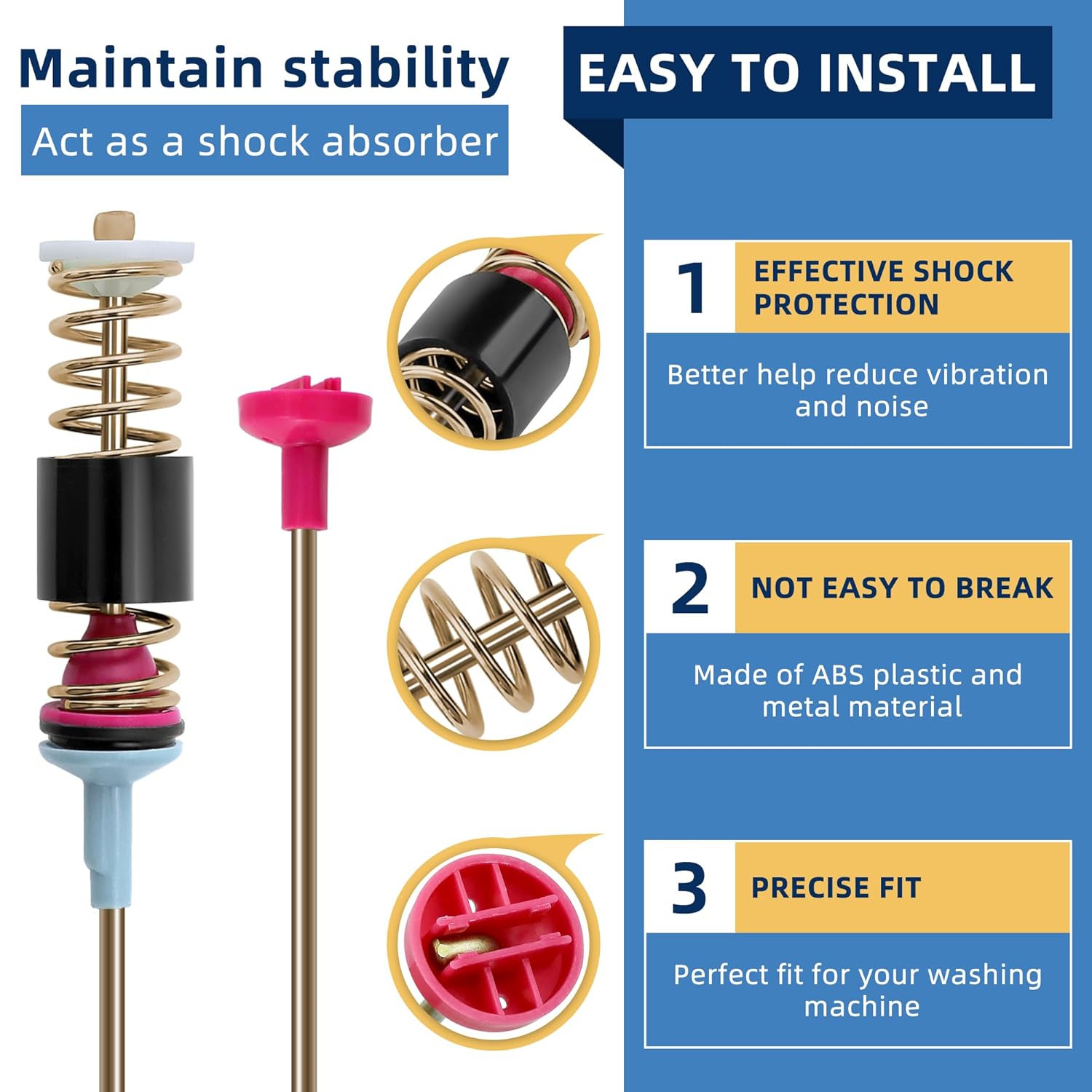 Maintain stability

Act as a shock absorber

EASY TO INSTALL

1 EFFECTIVE SHOCK PROTECTION

Better help reduce vibration and noise

2 NOT EASY TO BREAK

Made of ABS plastic and metal material

3 PRECISE FIT

Perfect fit for your washing machine