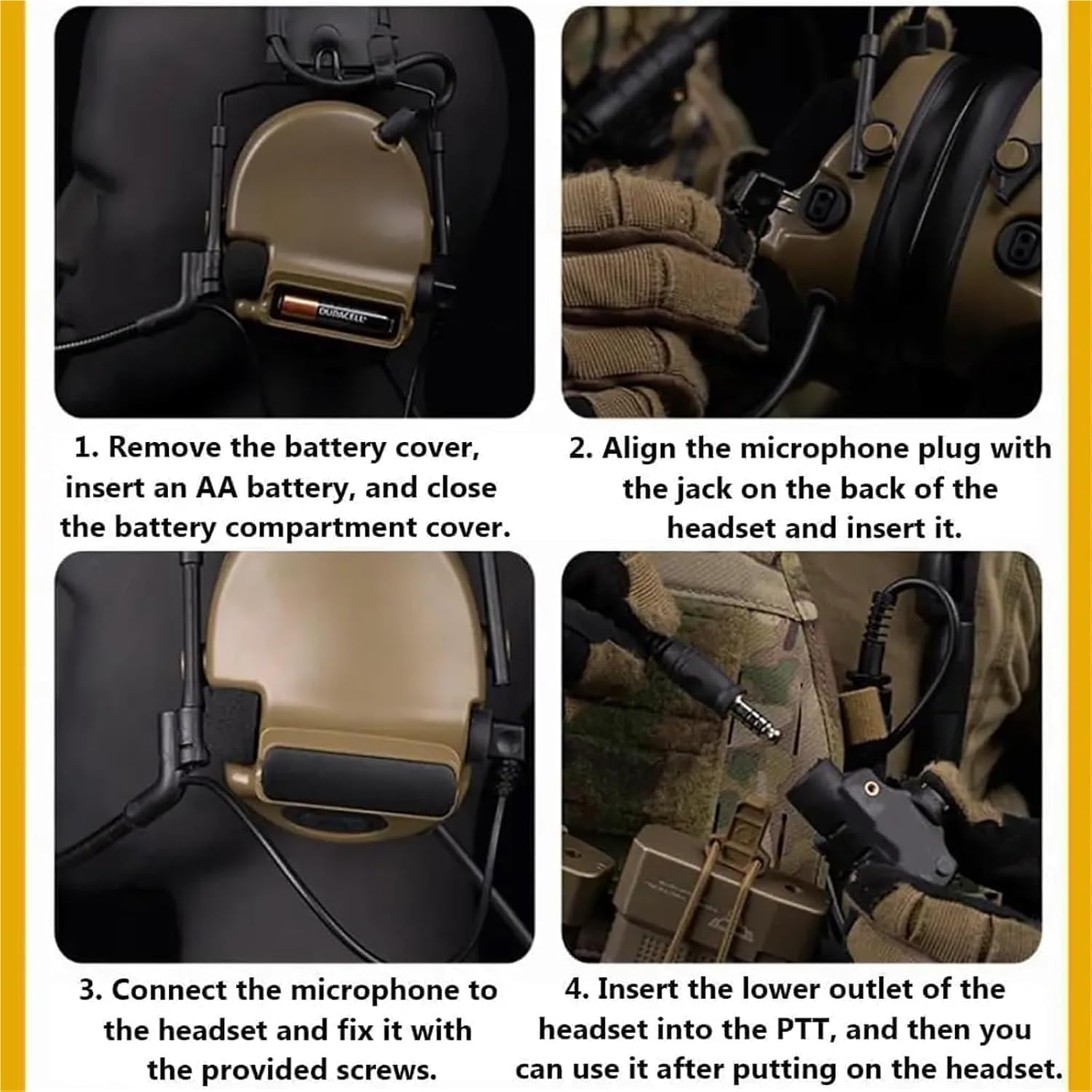 DURACELL

1. Remove the battery cover, insert an AA battery, and close the battery compartment cover.

2. Align the microphone plug with the jack on the back of the headset and insert it.

3. Connect the microphone to the headset and fix it with the provided screws.

4. Insert the lower outlet of the headset into the PTT, and then you can use it after putting on the headset.