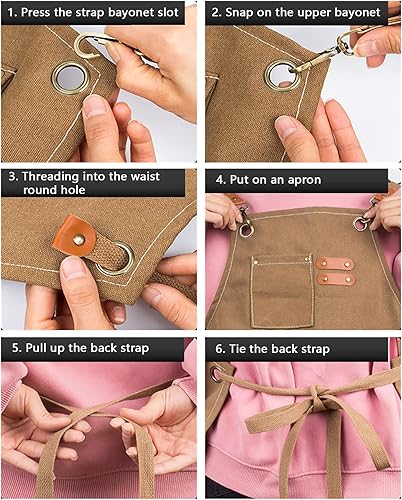 1. Press the strap bayonet slot

2. Snap on the upper bayonet

3. Threading into the waist round hole

4. Put on an apron

5. Pull up the back strap

6. Tie the back strap