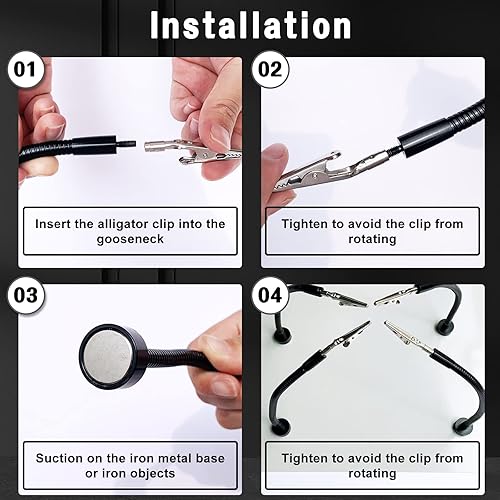 Installation

01

Insert the alligator clip into the gooseneck

02

Tighten to avoid the clip from rotating

03

Suction on the iron metal base or iron objects

04

Tighten to avoid the clip from rotating