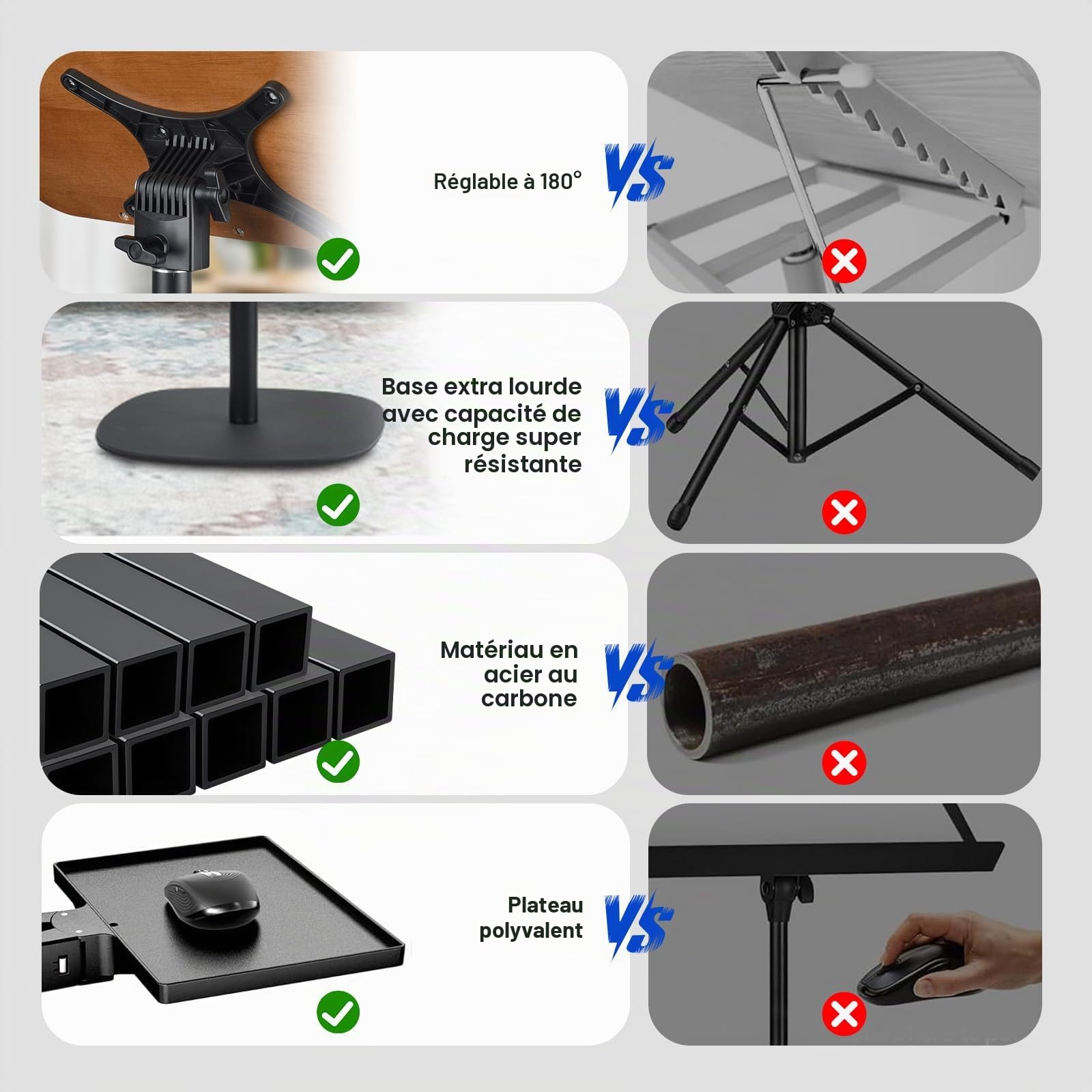 Réglable à 180°

VS

Base extra lourde avec capacité de charge super résistante

VS

Matériau en acier au carbone

VS

Plateau polyvalent

VS